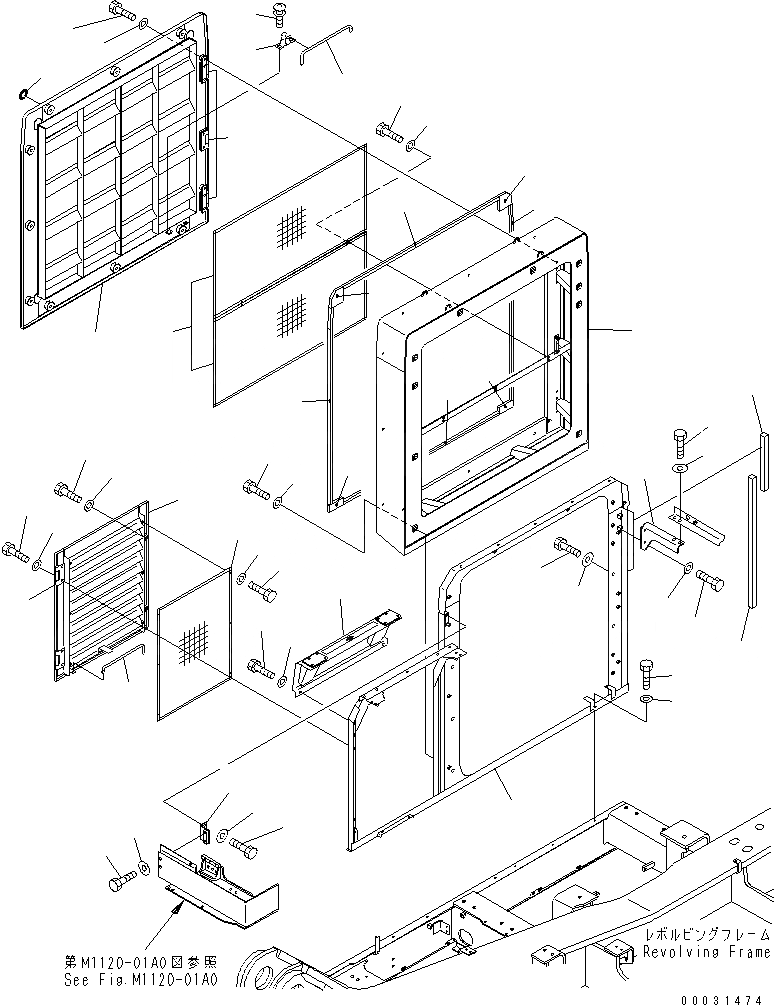 第M1120-01A0図参照
See Fig.M1120-01A0

レボルビングフレーム
Revolving Frame

00031474