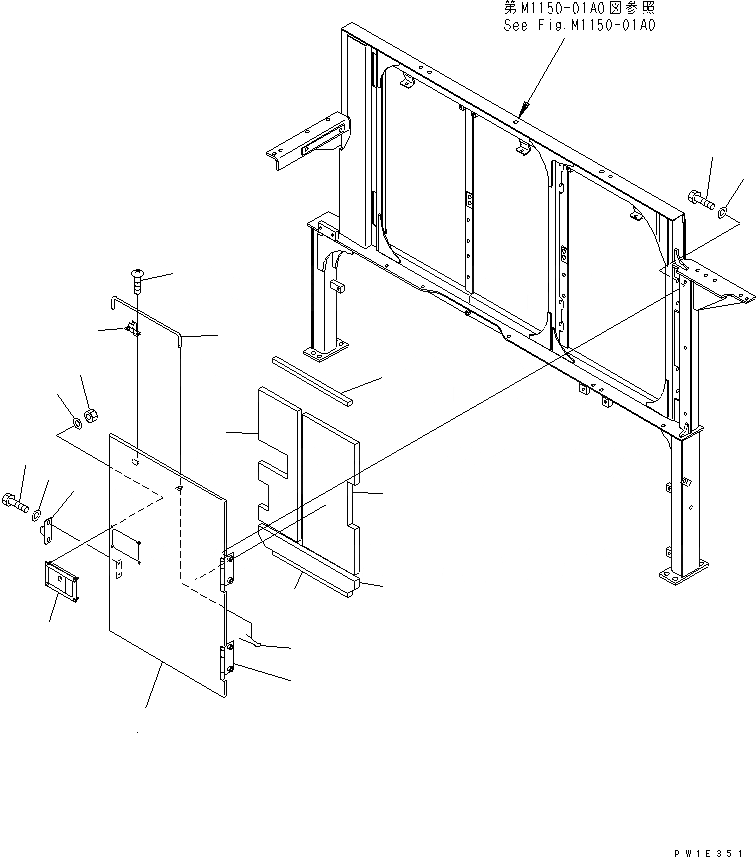 第M1150-01A0図参照
See Fig.M1150-01A0

PW1E351