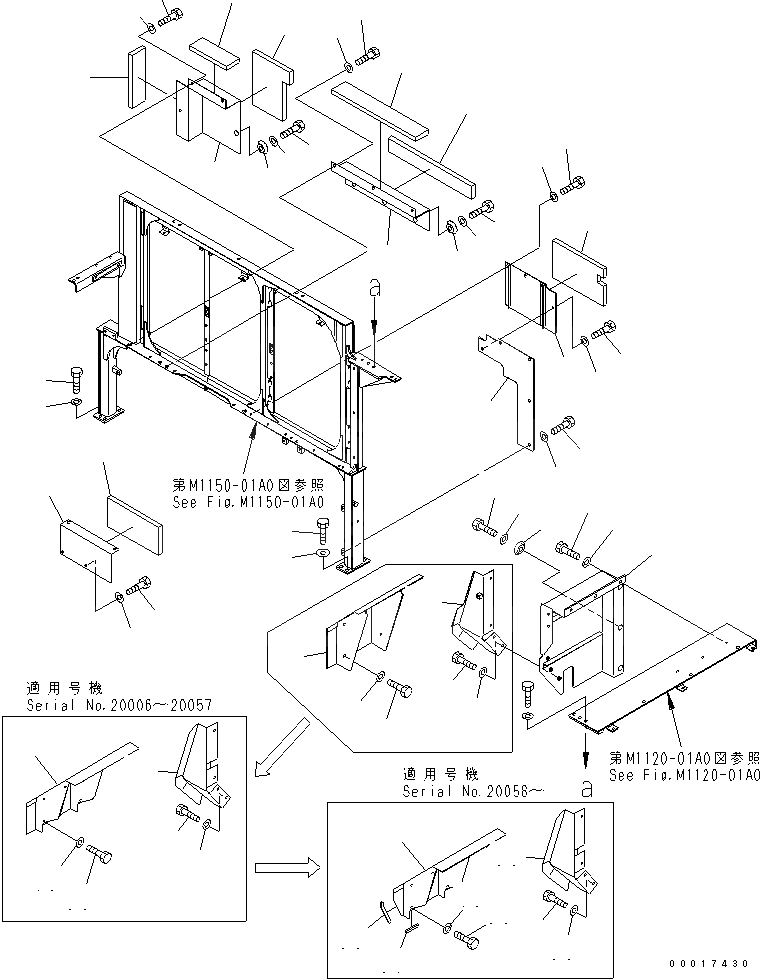 a

第M1150-01A0図参照
See Fig.M1150-01A0

適用号機
Serial No.20006~20057

第M1120-01A0図参照
See Fig.M1120-01A0

a

適用号機
Serial No.20058~

00017430