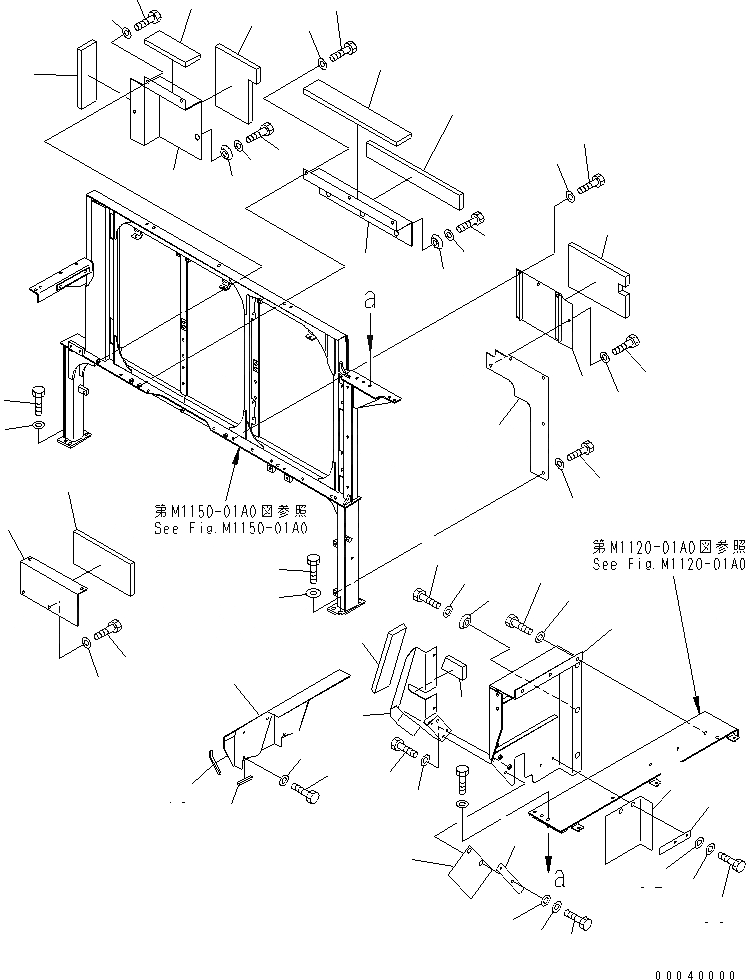 a

第M1150-01A0図参照
See Fig.M1150-01A0

第M1120-01A0図参照
See Fig.M1120-01A0

a

00040000