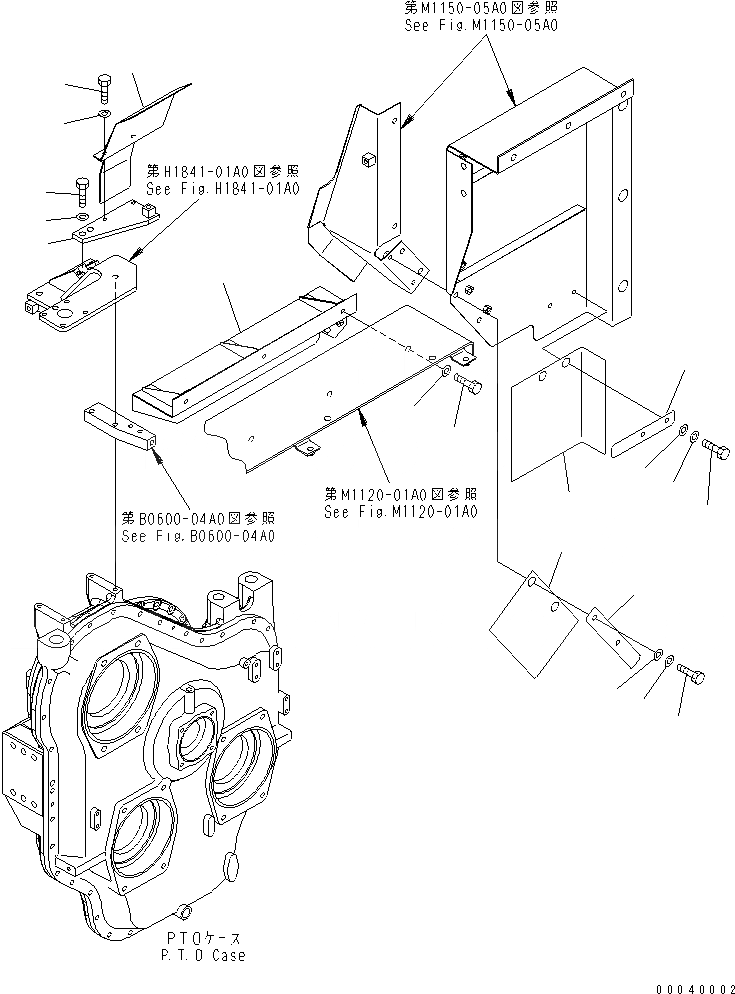 第M1150-05A0図参照
See Fig.M1150-05A0

第H1841-01A0図参照
See Fig.H1841-01A0

第M1120-01A0図参照
See Fig.M1120-01A0

第B0600-04A0図参照
See Fig.B0600-04A0

PTOケース
P.T.O Case

00040002