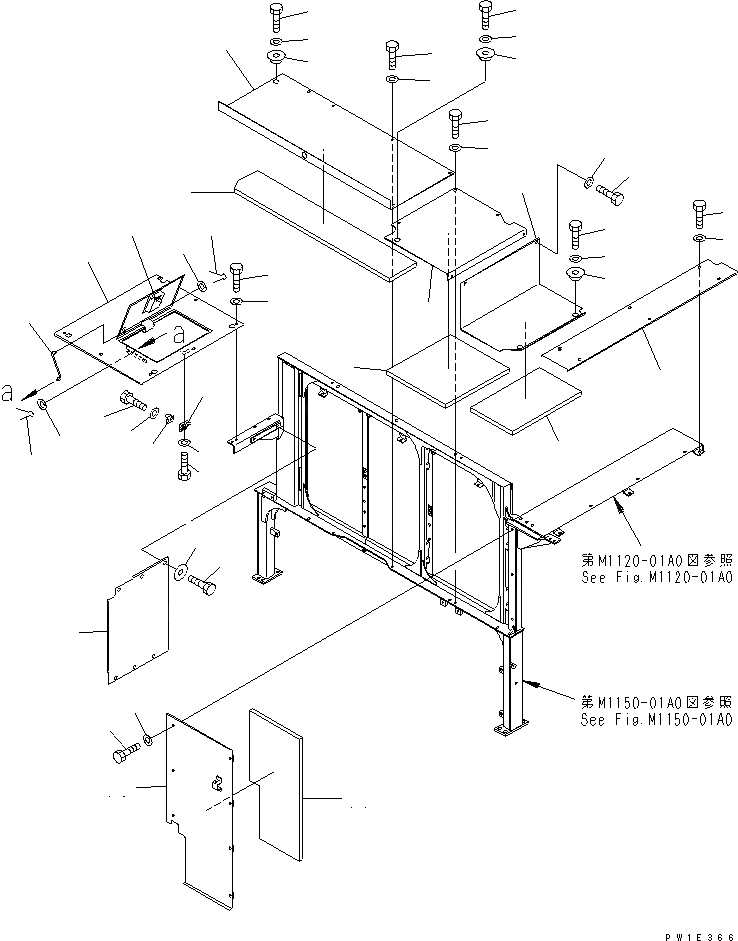 a

a

第M1120-01A0図参照
See Fig.M1120-01A0

第M1150-01A0図参照
See Fig.M1150-01A0

PW1E366