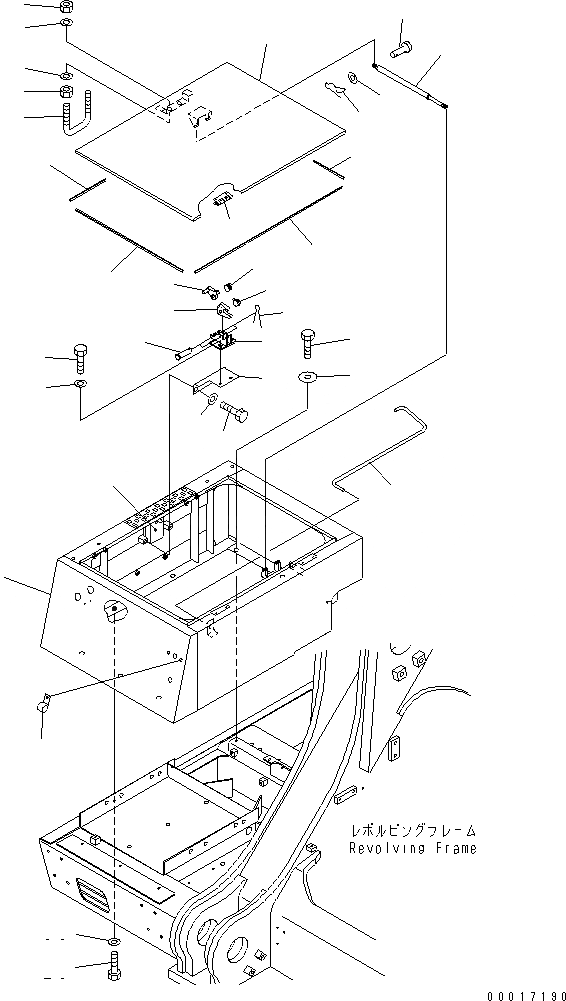 レボルビングフレーム
Revolving Frame

00017190