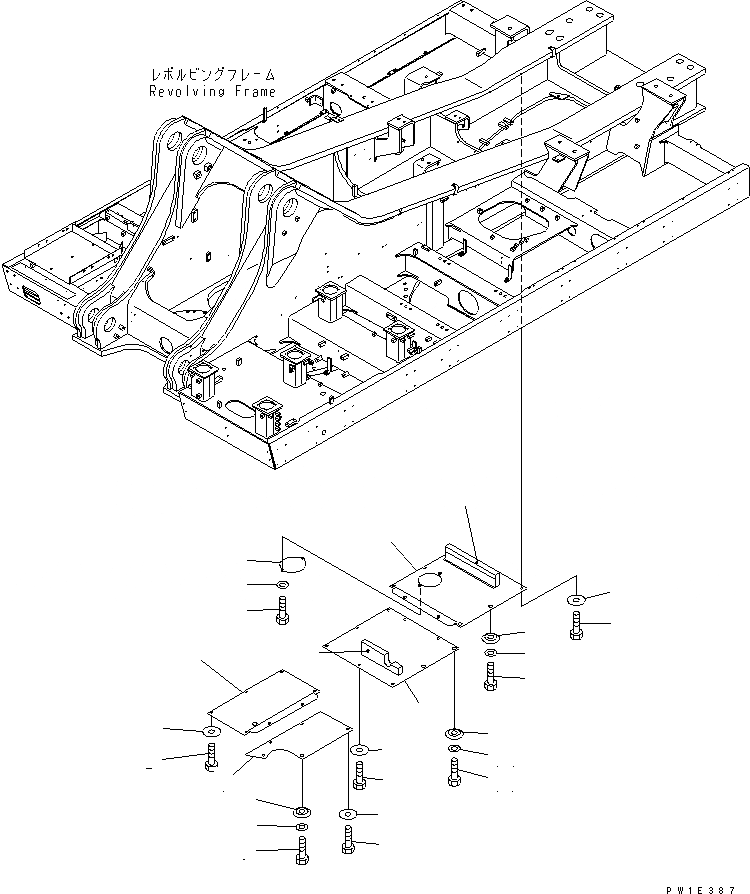 レボルビングフレーム
Revolving Frame

PW1E387