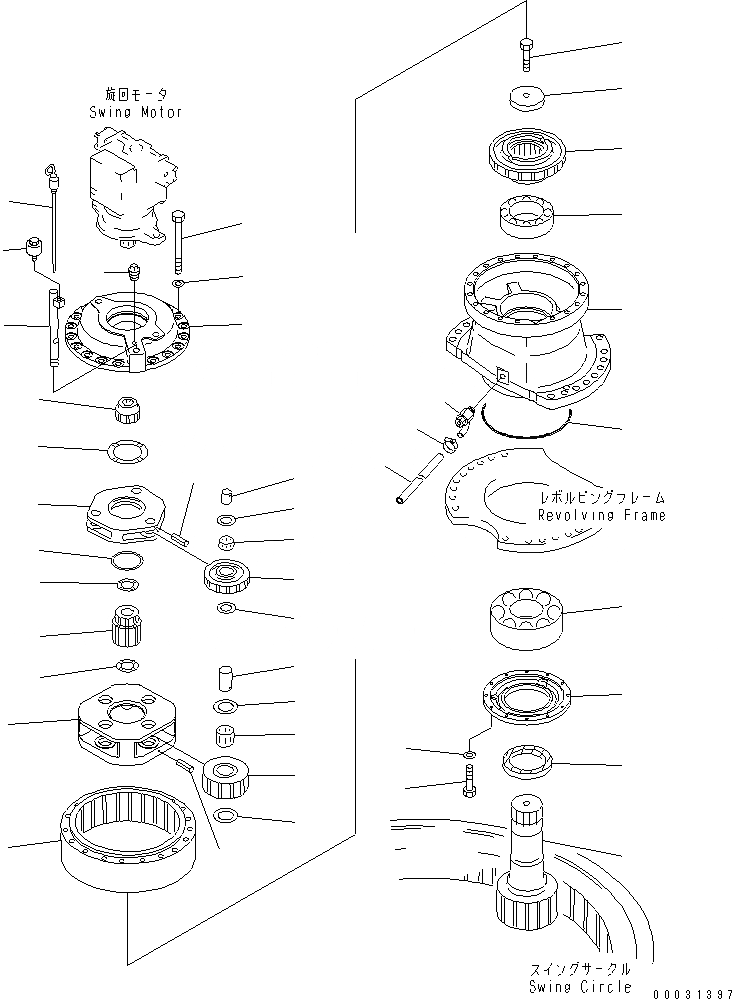 旋回モータ
Swing Motor

レボルビングフレーム
Revolving Frame

スイングサークル
Swing Circle

00031397