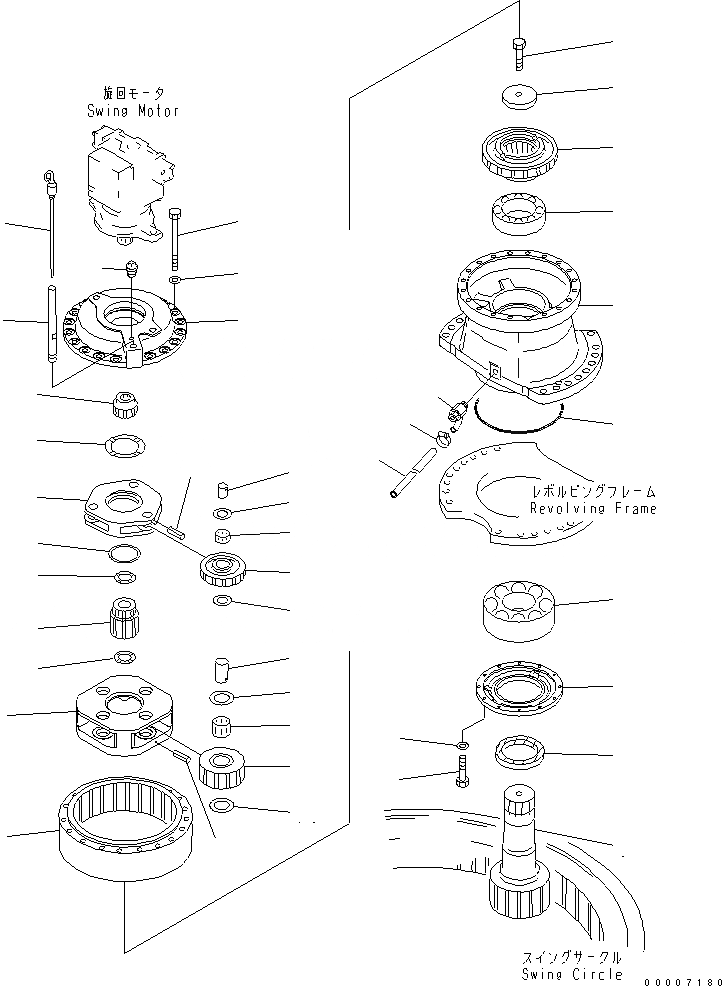 旋回モータ
Swing Motor

レボルビングフレーム
Revolving Frame

スイングサークル
Swing Circle

00007180