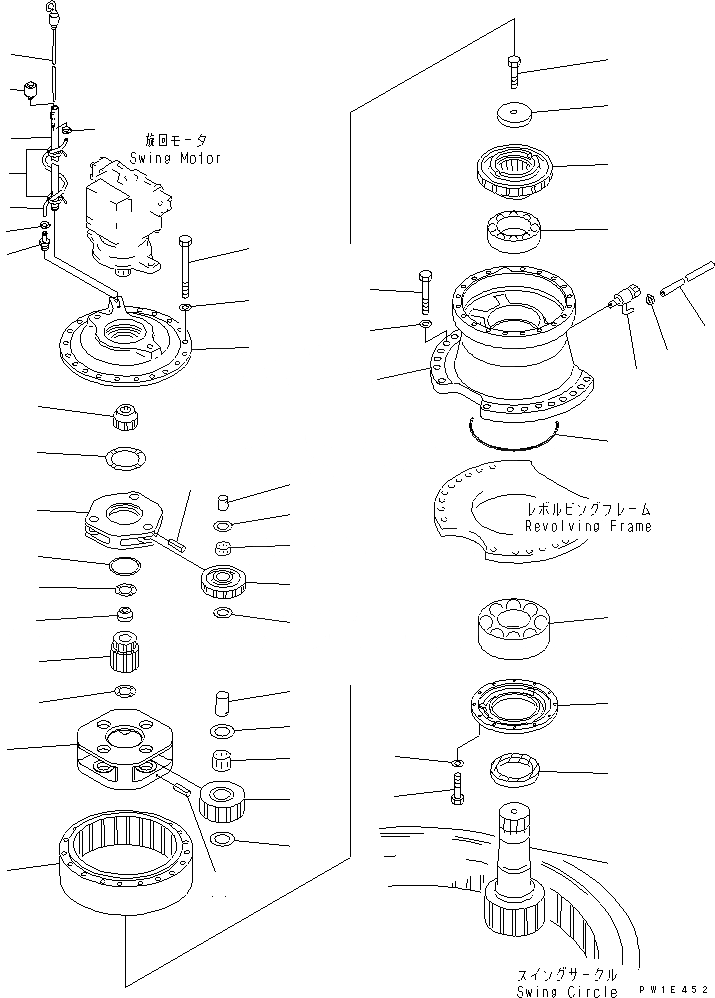 旋回モータ
Swing Motor

レボルビングフレーム
Revolving Frame

スイングサークル
Swing Circle

PW1E452