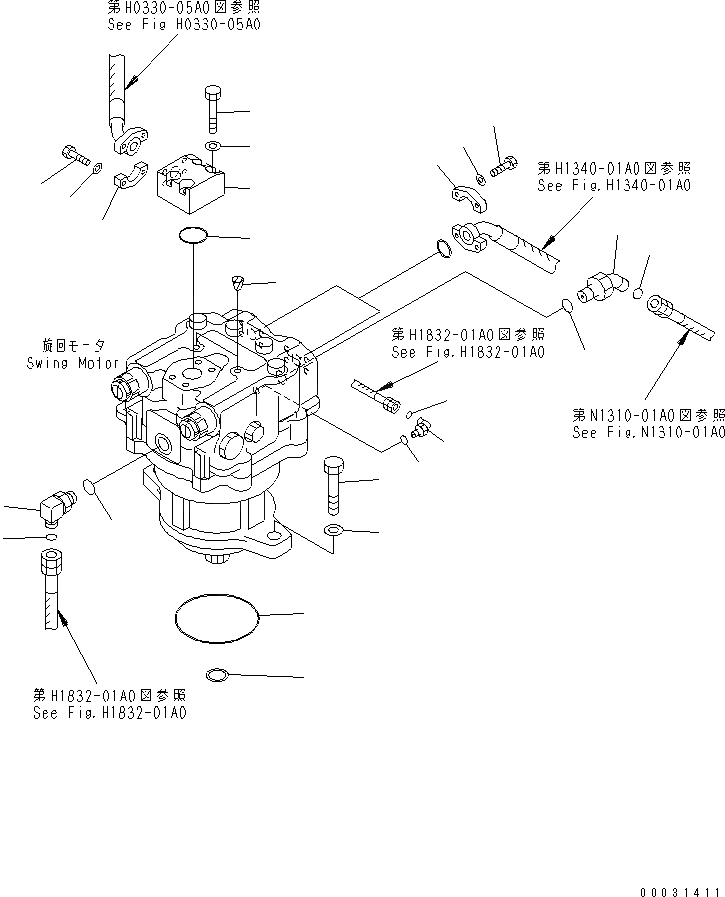 第H0330-05A0図参照
See Fig H0330-05A0

第H1340-01A0図参照
See Fig.H1340-01A0

旋回モータ
Swing Motor

第H1832-01A0図参照
See Fig.H1832-01A0

第N1310-01A0図参照
See Fig.N1310-01A0

第H1832-01A0図参照
See Fig.H1832-01A0

00031411