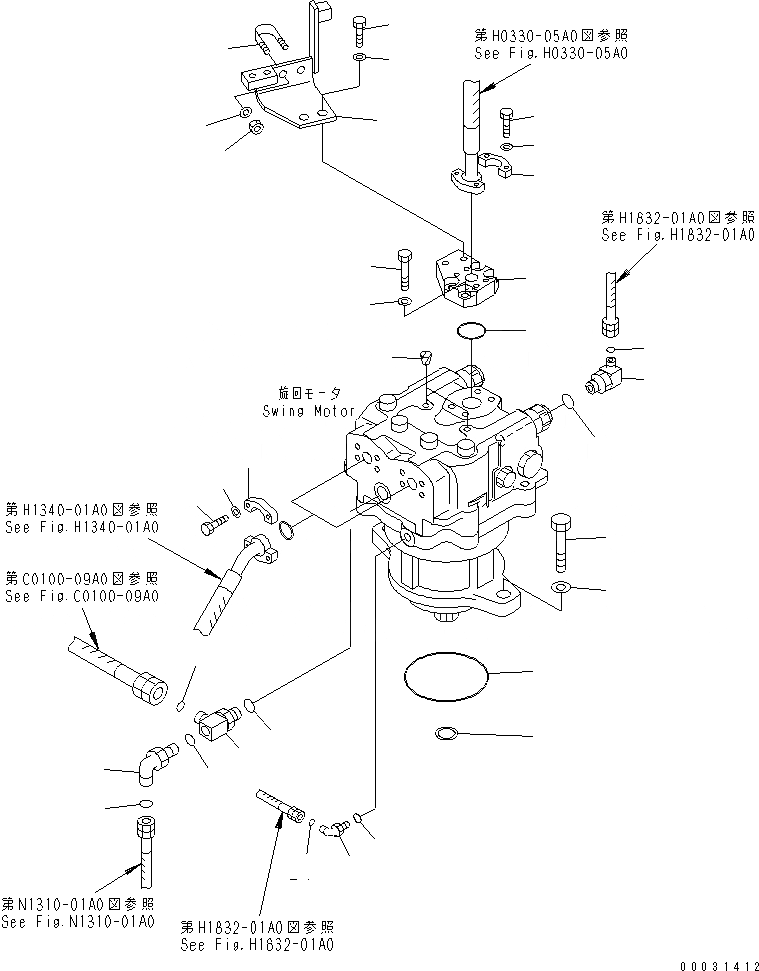 第H0330-05A0図参照
See Fig.H0330-05A0

第H1832-01A0図参照
See Fig.H1832-01A0

旋回モータ
Swing Motor

第H1340-01A0図参照
See Fig.H1340-01A0

第C0100-09A0図参照
See Fig.C0100-09A0

第N1310-01A0図参照
See Fig.N1310-01A0

第H1832-01A0図参照
See Fig.H1832-01A0

00031412