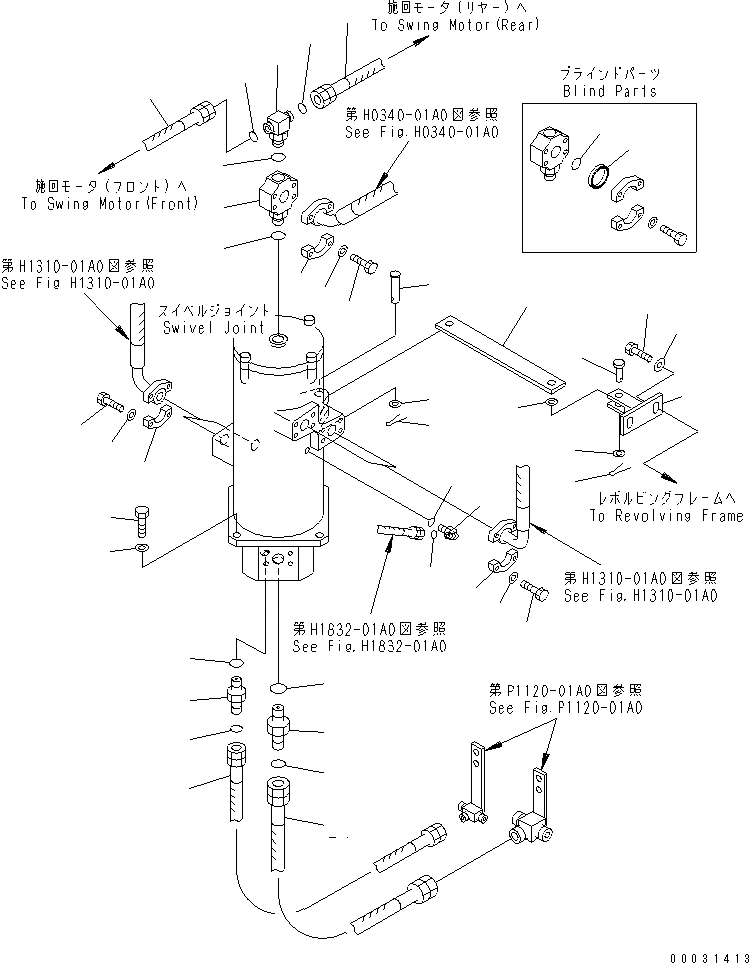 旋回モータ（リヤー）へ
To Swing Motor(Rear)

ブラインドパーツ
Blind Parts

第H0340-01A0図参照
See Fig.H0340-01A0

旋回モータ（フロント）へ
To Swing Motor(Front)

第H1310-01A0図参照
See Fig H1310-01A0

スイベルジョイント
Swivel Joint

レボルビングフレームへ
To Revolving Frame

第H1310-01A0図参照
See Fig.H1310-01A0

第H1832-01A0図参照
See Fig.H1832-01A0

第P1120-01A0図参照
See Fig.P1120-01A0

00031413