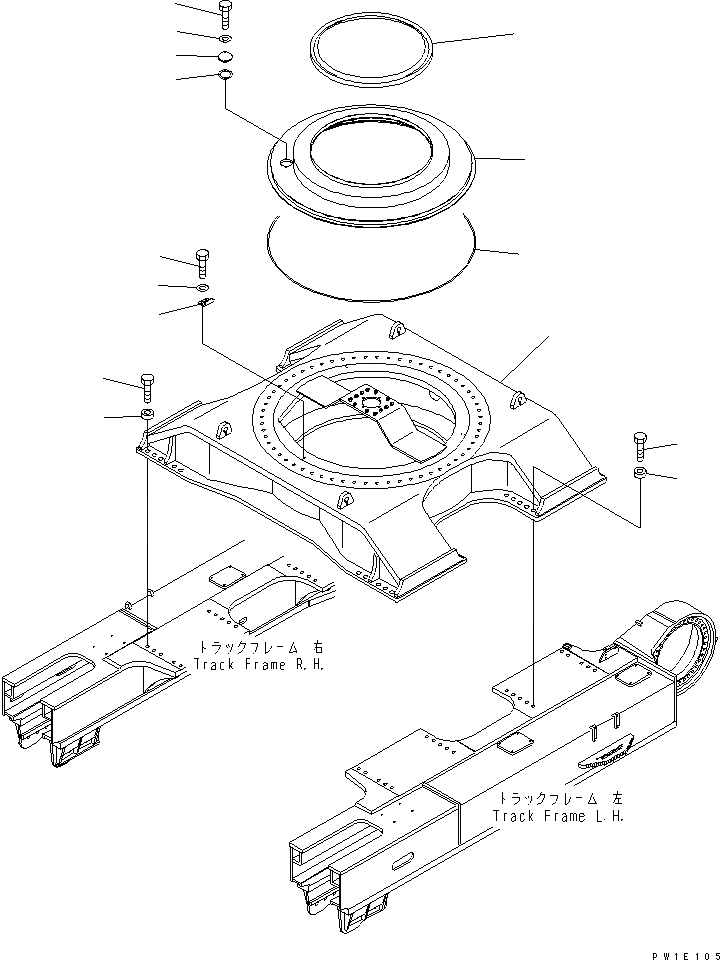 トラックフレーム 右
Track Frame R.H.

トラックフレーム 左
Track Frame L.H.

PW1E105