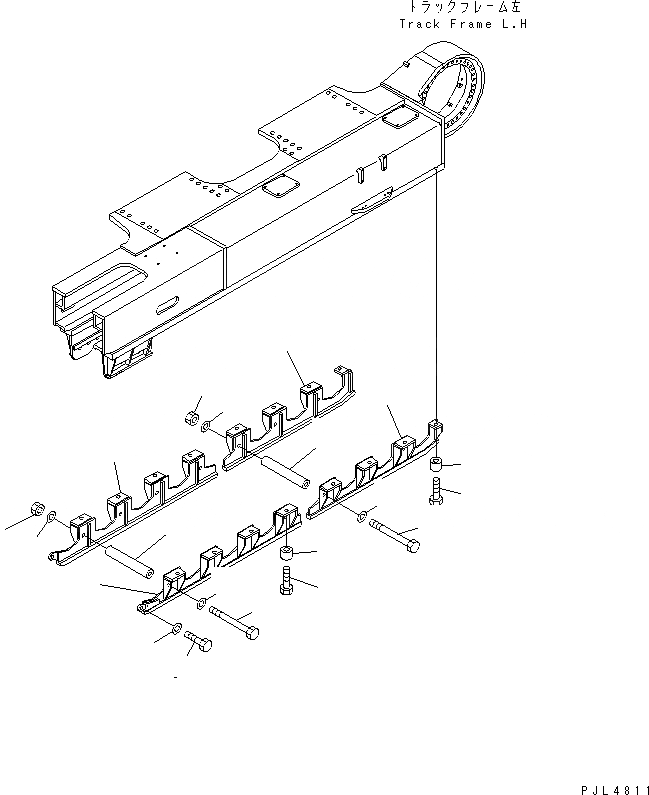 トラックフレーム左
Track Frame L.H

PJL4811