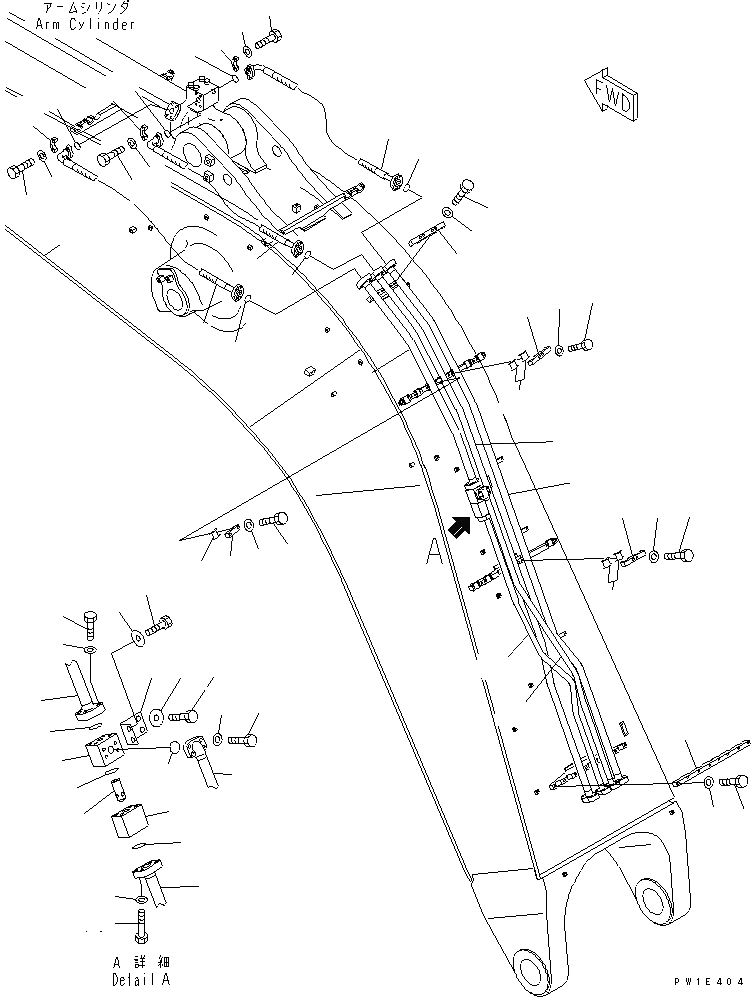 アームシリンダ
Arm Cylinder

FWD

A

A 詳 細
Detail A

PW1E404