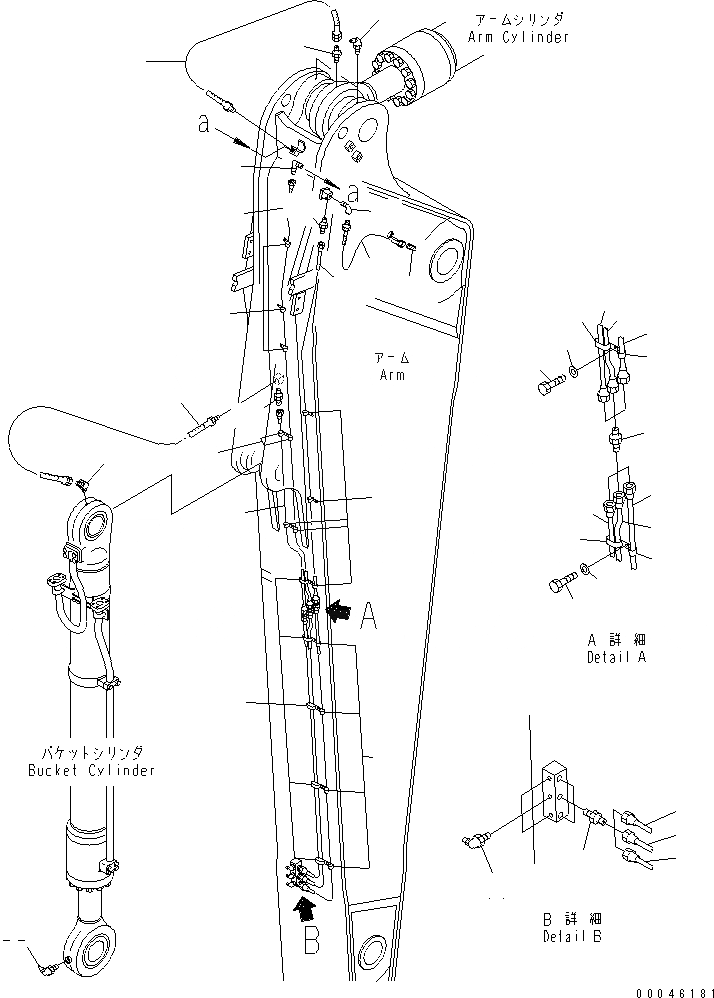 アームシリンダ
Arm Cylinder

a

a

アーム
Arm

A

A 詳細
Detail A

バケットシリンダ
Bucket Cylinder

B

B 詳細
Detail B

00046181