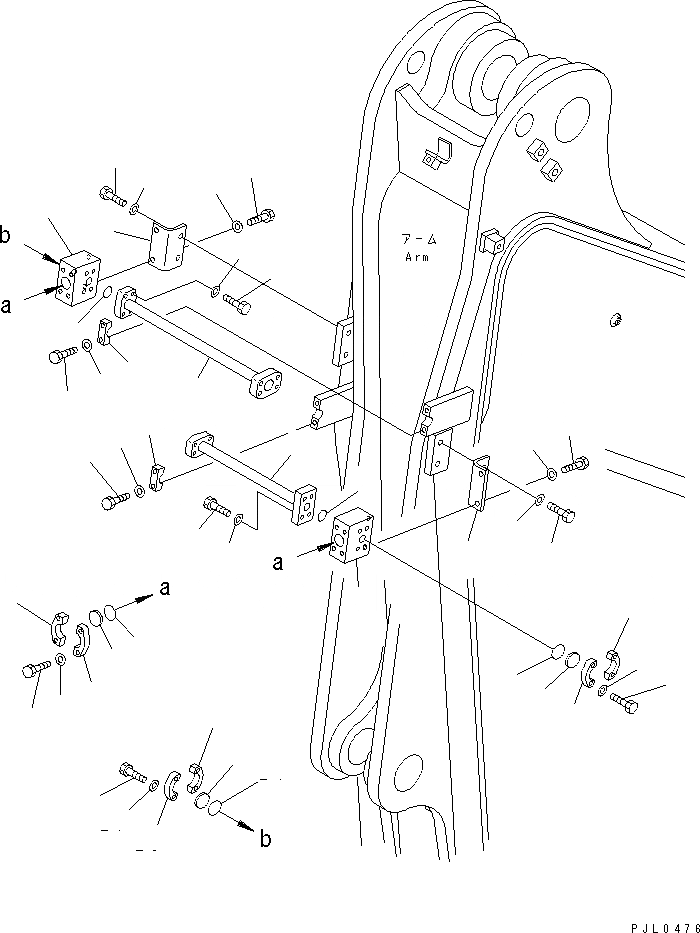 b
a
アーム
Arm
a
a
b
PJL0476