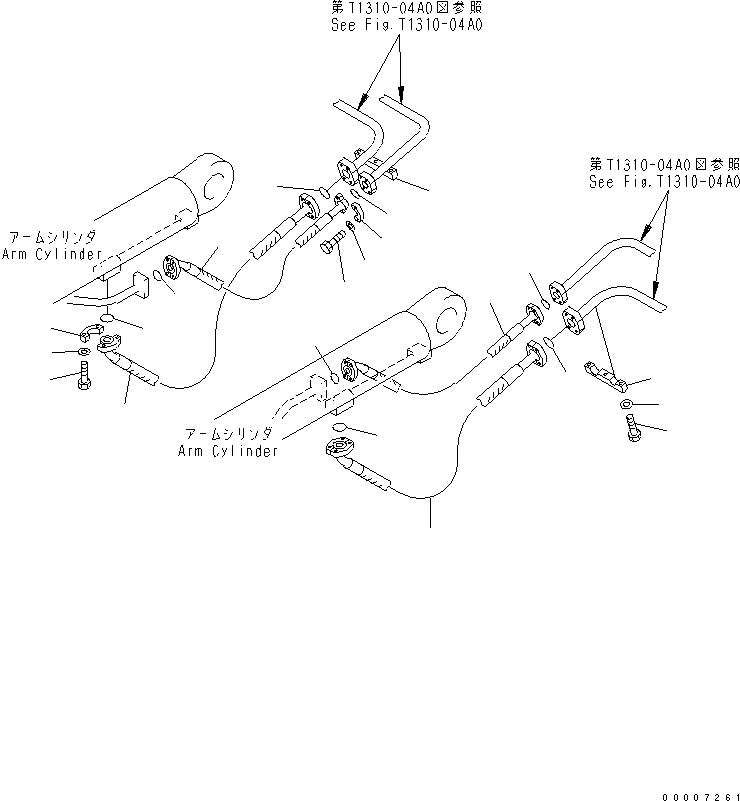 第T1310-04A0図参照
See Fig.T1310-04A0

第T1310-04A0図参照
See Fig.T1310-04A0

アームシリンダ
Arm Cylinder

アームシリンダ
Arm Cylinder

00007261