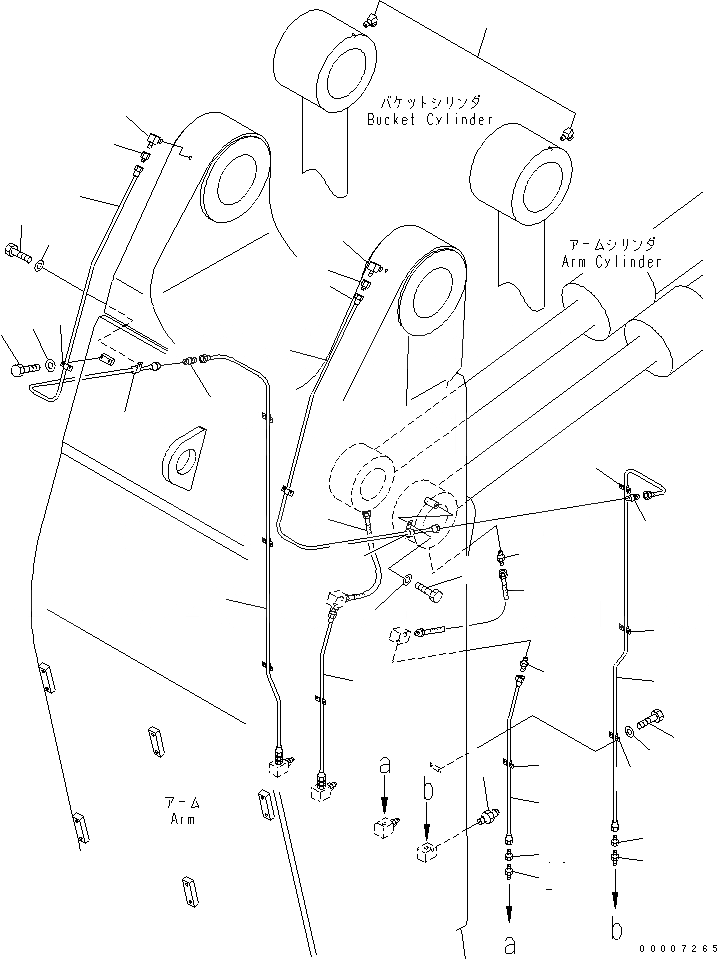 バケットシリンダ
Bucket Cylinder

アームシリンダ
Arm Cylinder

アーム
Arm

a
b
a
b

00007265