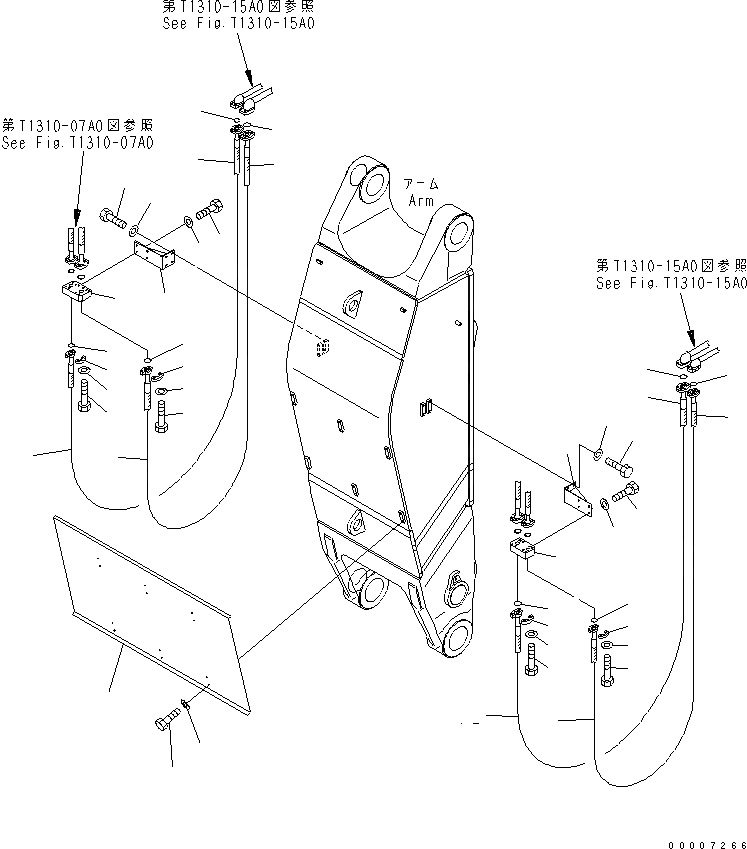 第T1310-15A0図参照
See Fig.T1310-15A0

第T1310-07A0図参照
See Fig.T1310-07A0

アーム
Arm

第T1310-15A0図参照
See Fig.T1310-15A0

00007266