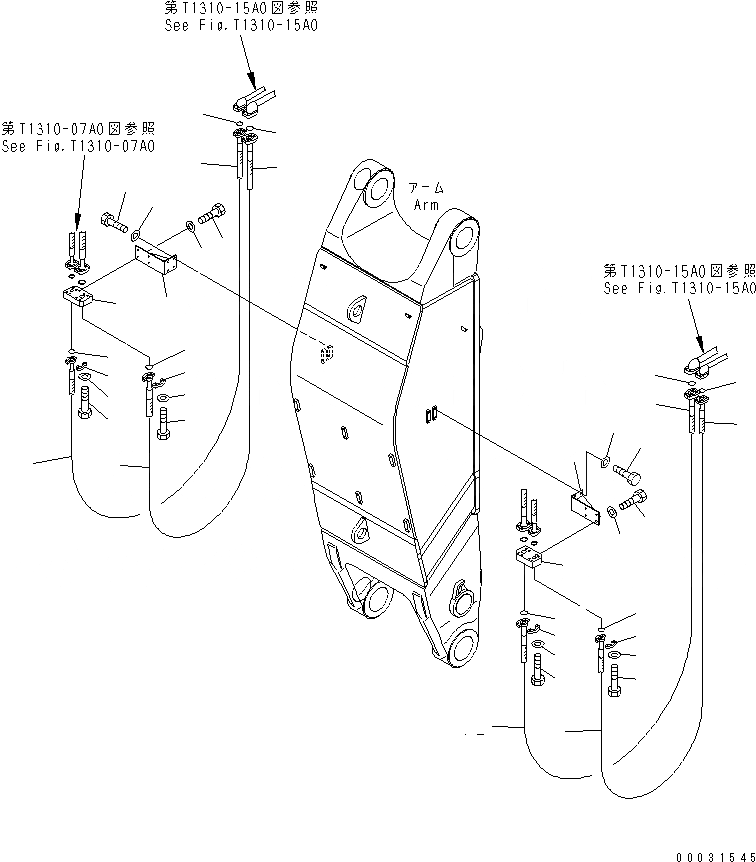 第T1310-15A0図参照
See Fig.T1310-15A0

第T1310-07A0図参照
See Fig.T1310-07A0

アーム
Arm

第T1310-15A0図参照
See Fig.T1310-15A0

00031545