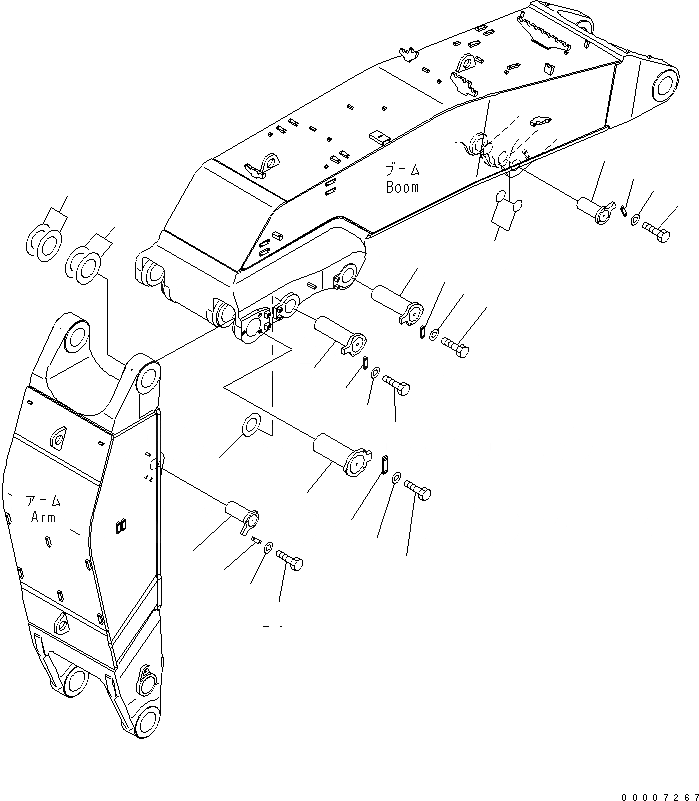 ブーム
Boom

アーム
Arm

00007267