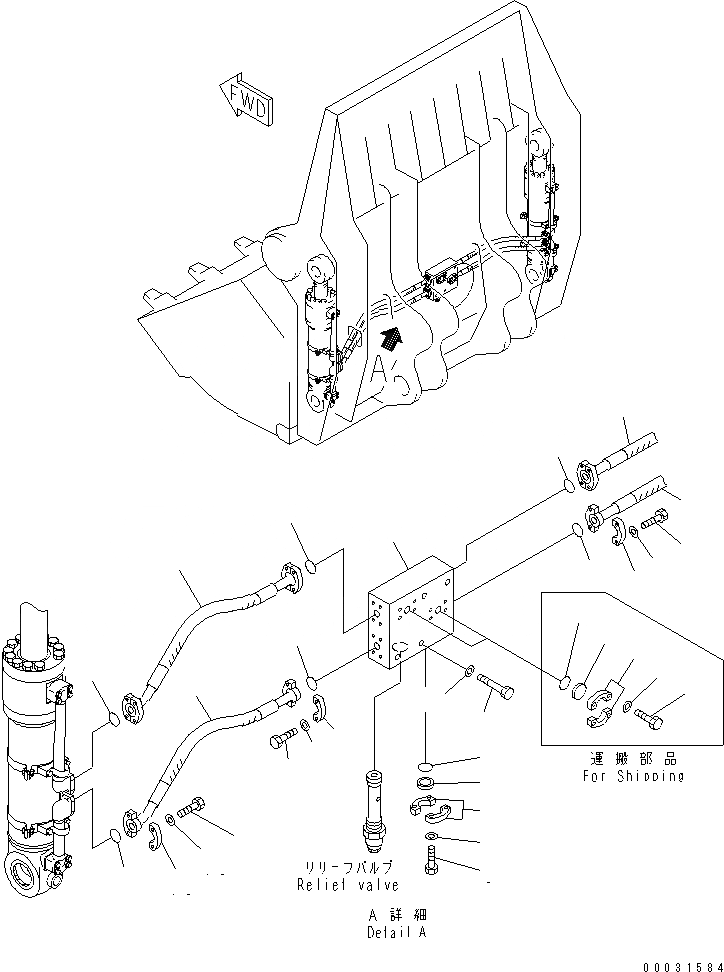 FWD

A

運搬部品
For Shipping

リリーフバルブ
Relief valve

A 詳細
Detail A

00031584