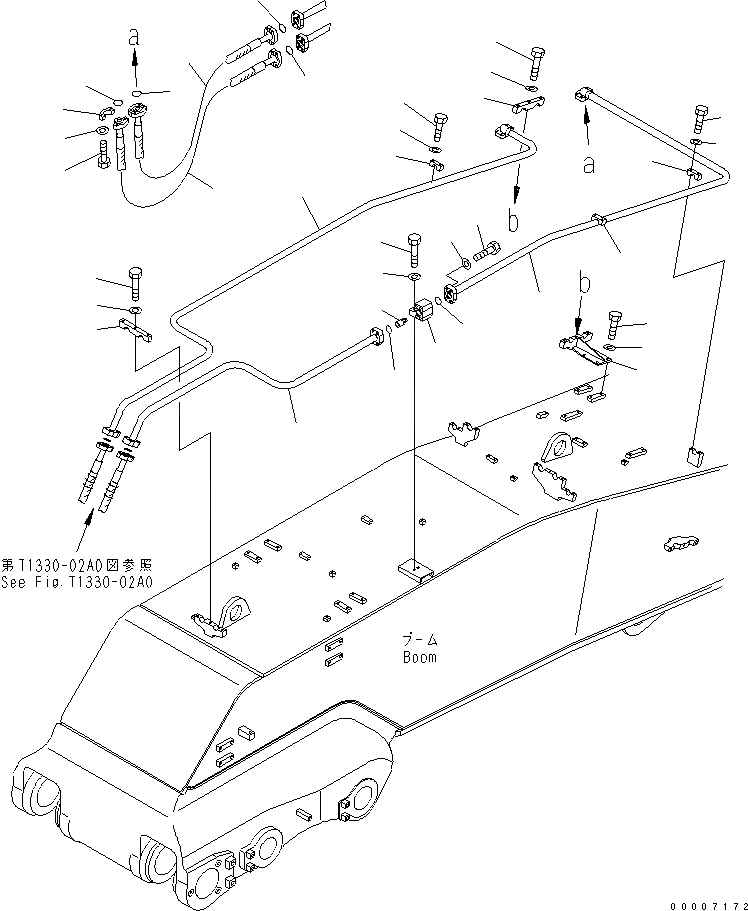 a

a

b

b

第T1330-02A0図参照
See Fig.T1330-02A0

ブーム
Boom

00007172