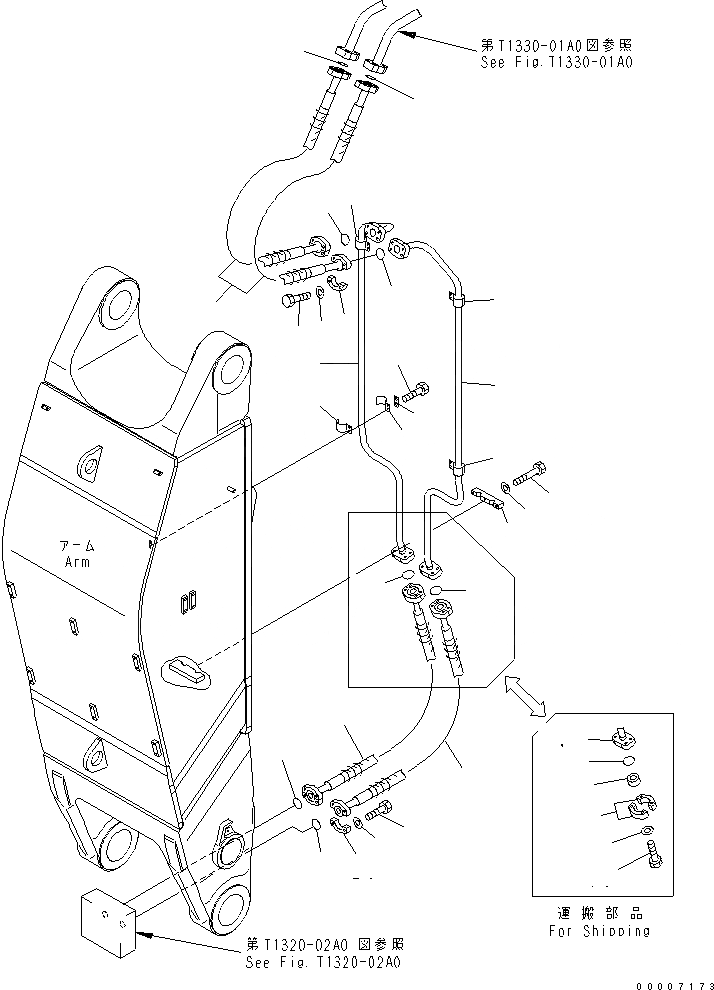 第T1330-01A0図参照
See Fig.T1330-01A0

アーム
Arm

運搬部品
For Shipping

第T1320-02A0 図参照
See Fig. T1320-02A0

00007173