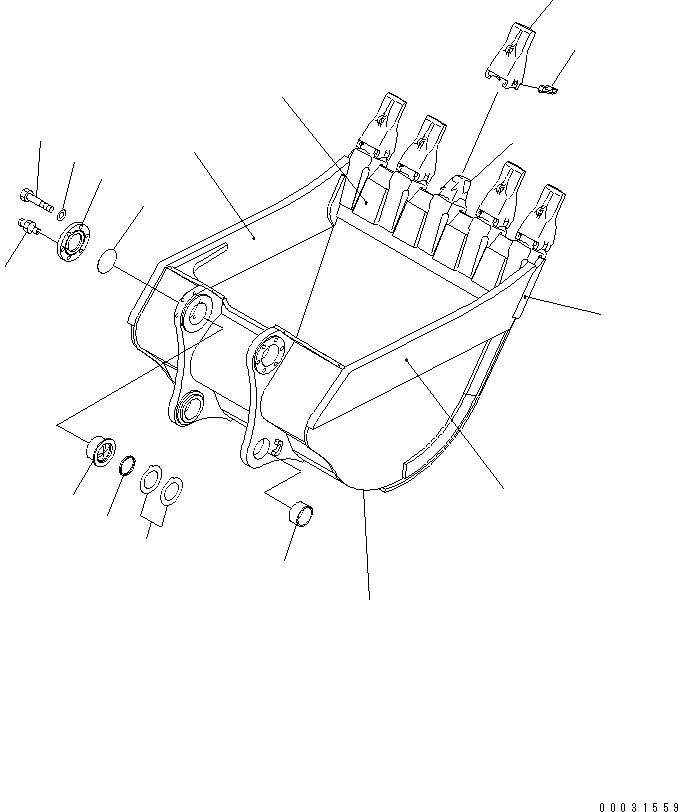 00031559