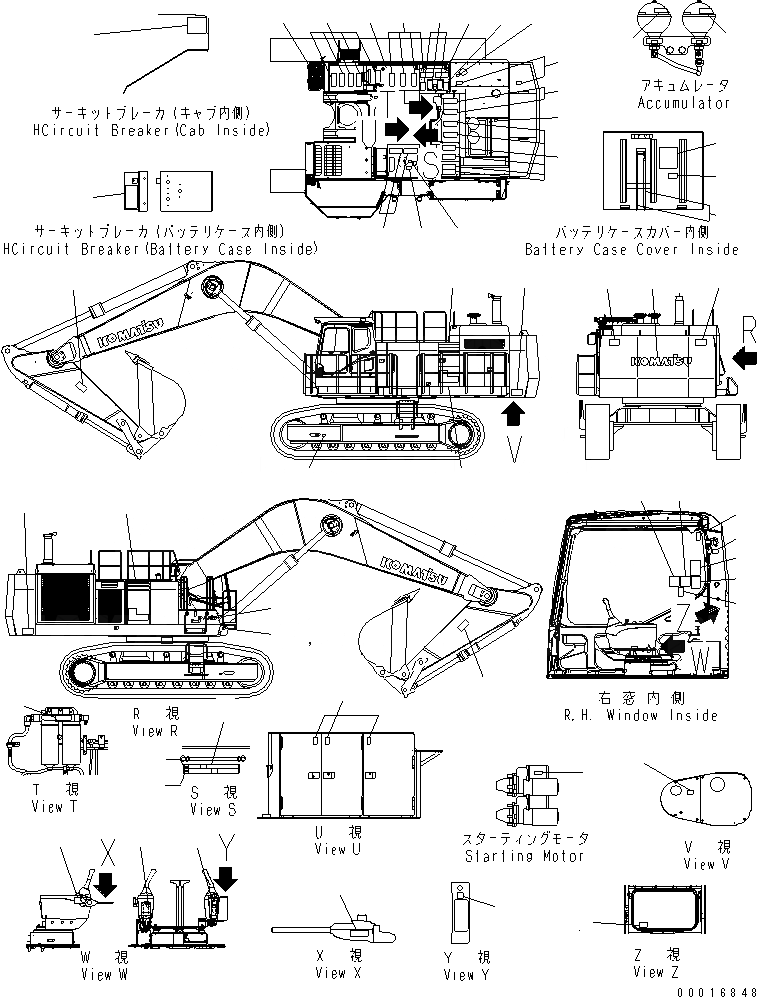 サーキットブレーカ（キャブ内側）
HCircuit Breaker(Cab Inside)

U
T
S

アキュムレータ
Accumulator

サーキットブレーカ（バッテリケース内側）
HCircuit Breaker(Battery Case Inside)

バッテリケースカバー内側
Battery Case Cover Inside

KOMATSU

KOMATSU

R

V

KOMATSU

Z
W

右窓内側
R.H. Window Inside

R 視
View R

T 視
View T

S 視
View S

U 視
View U

スターティングモータ
Starting Motor

V 視
View V

X
Y

W 視
View W

X 視
View X

Y 視
View Y

Z 視
View Z

00016848