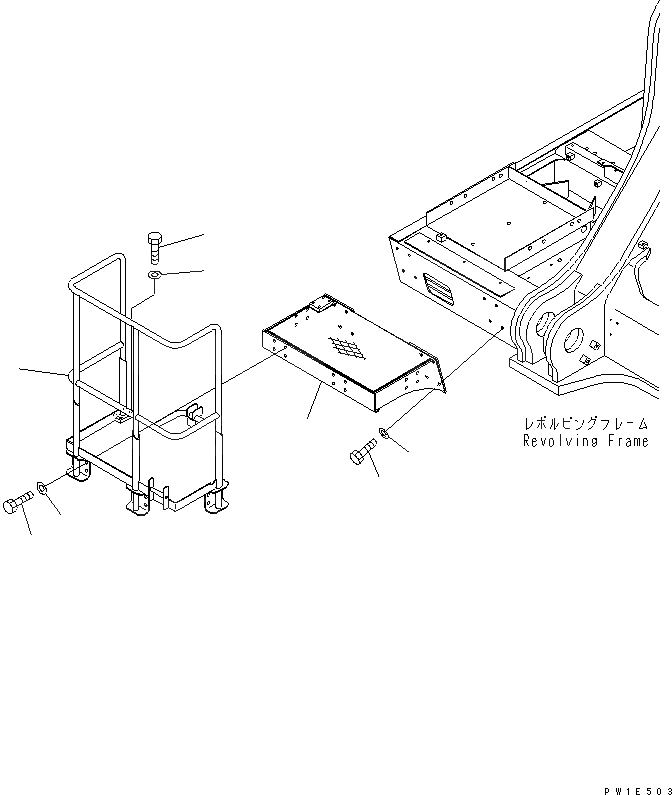 レボルビングフレーム
Revolving Frame

PW1E503