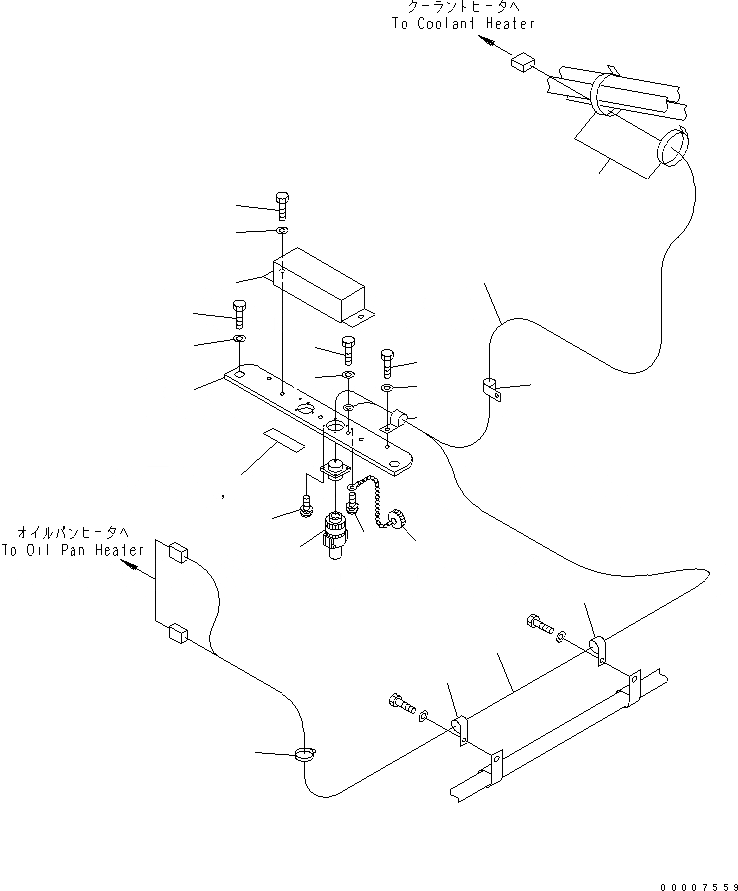 クーラントヒータへ
To Coolant Heater

オイルパンヒータへ
To Oil Pan Heater

00007559