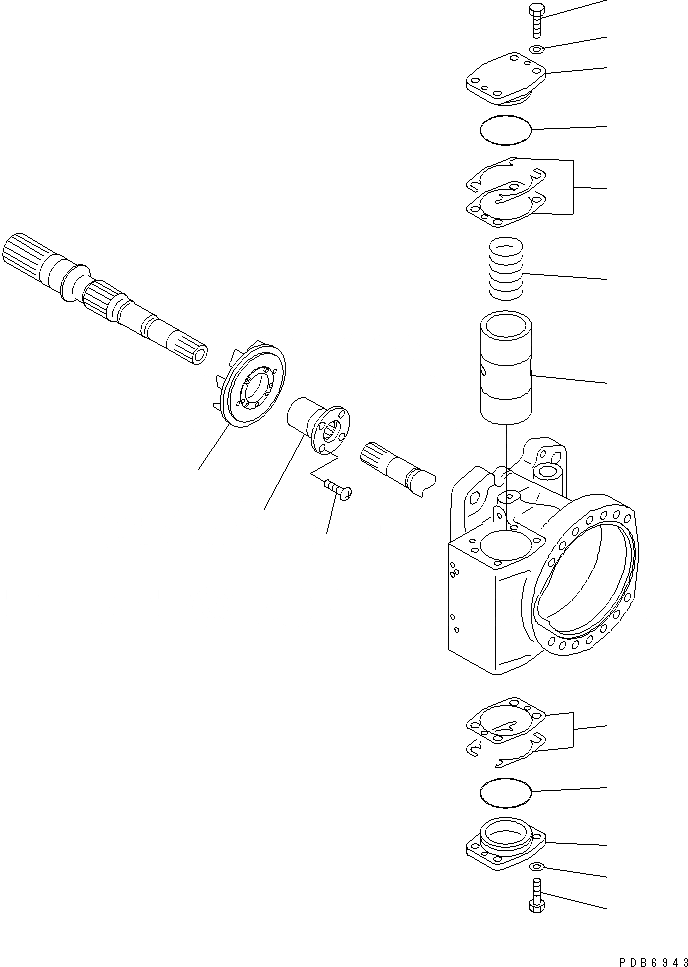 PDB6943