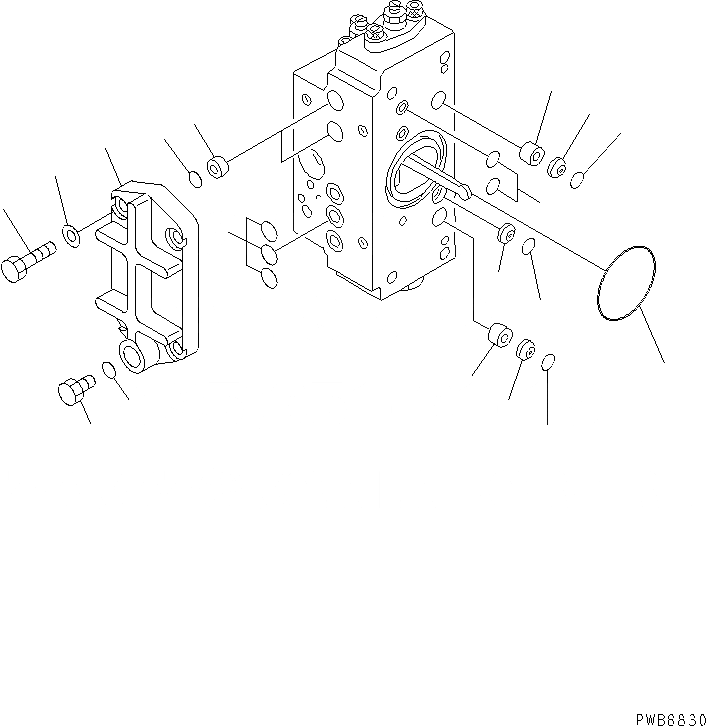 PWB6830