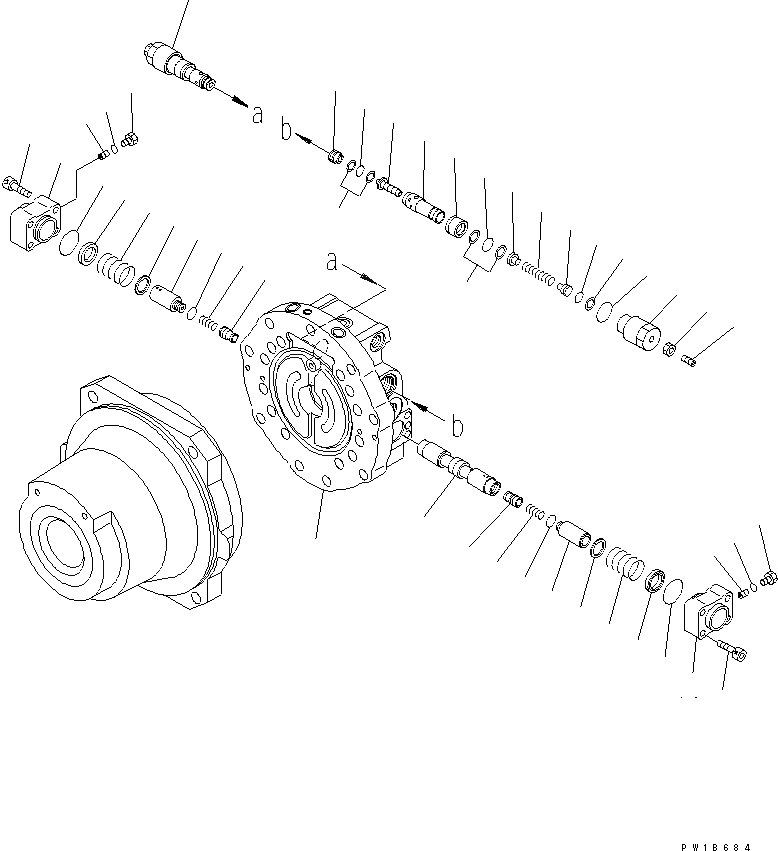 a

b

a

b

PW18684