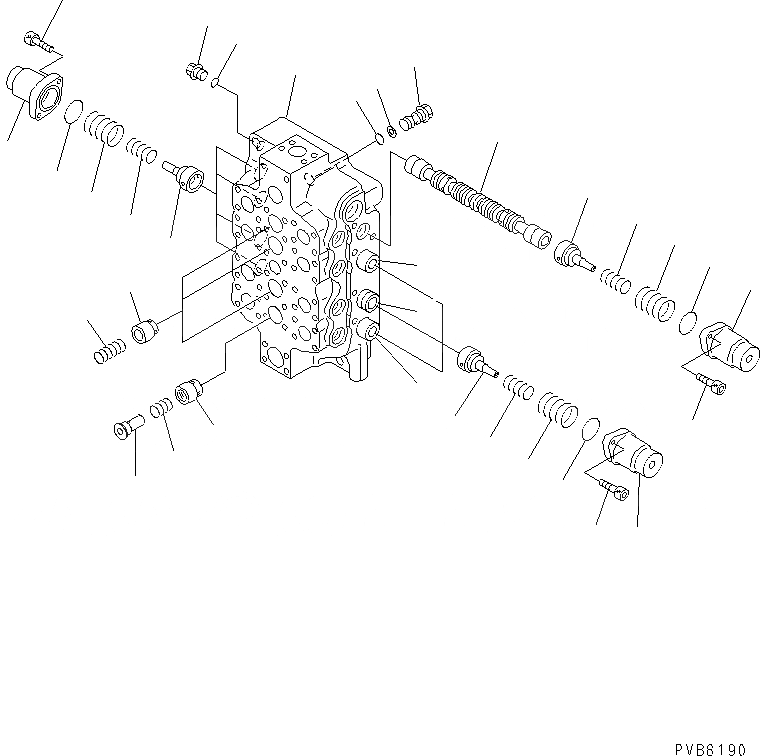 PVB8190