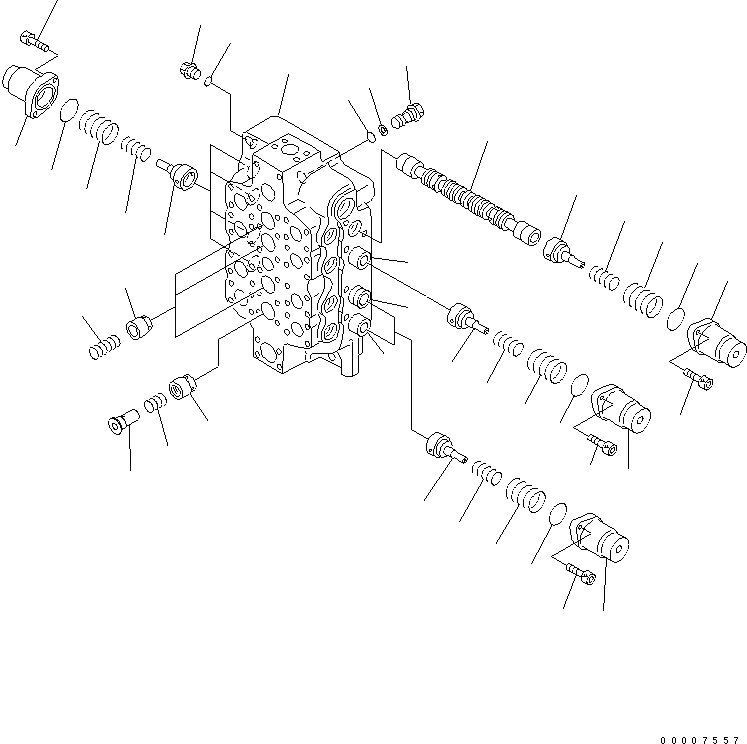 00007557