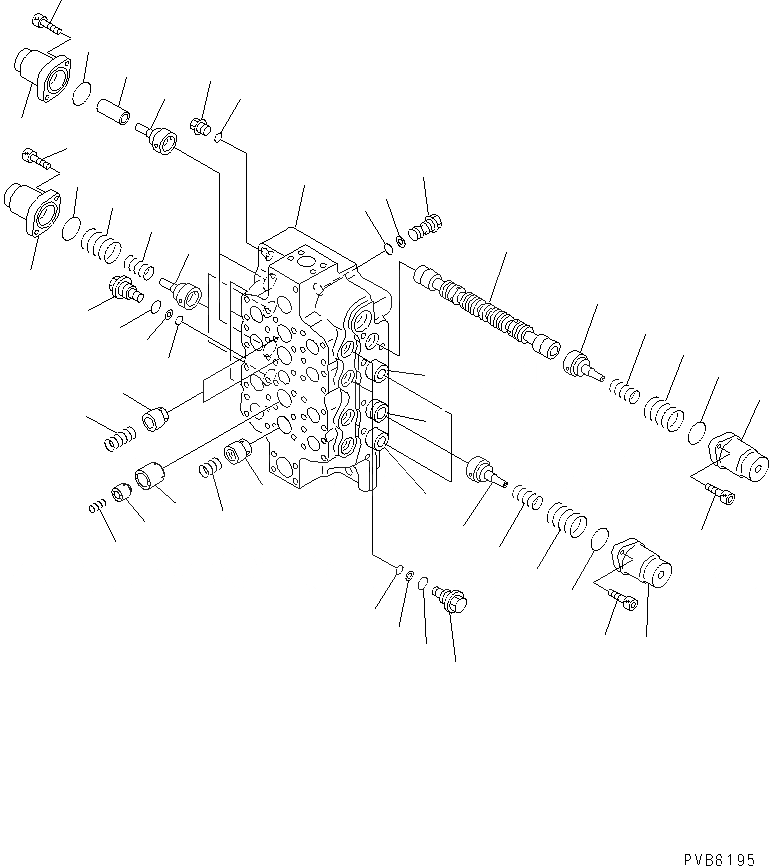 PVB8195