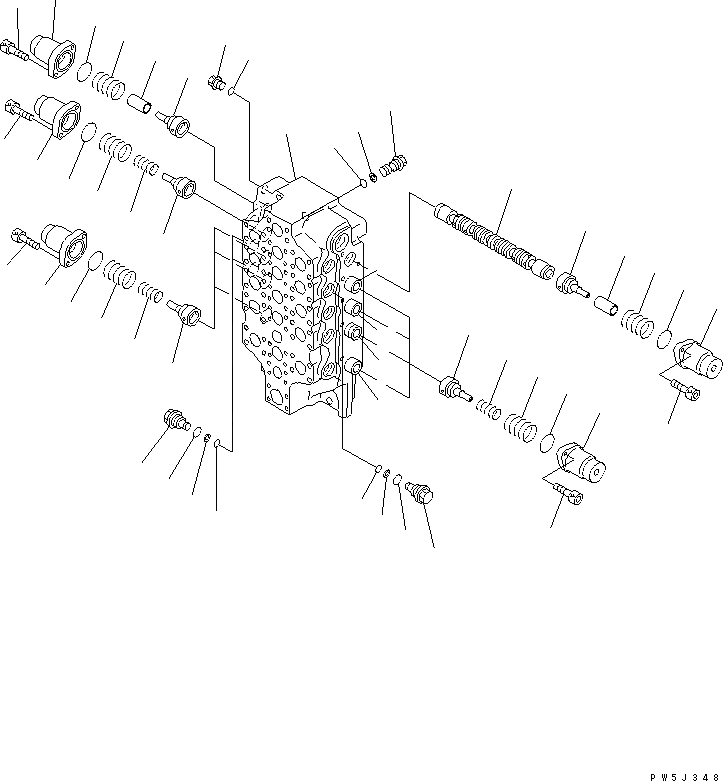 PW5J348