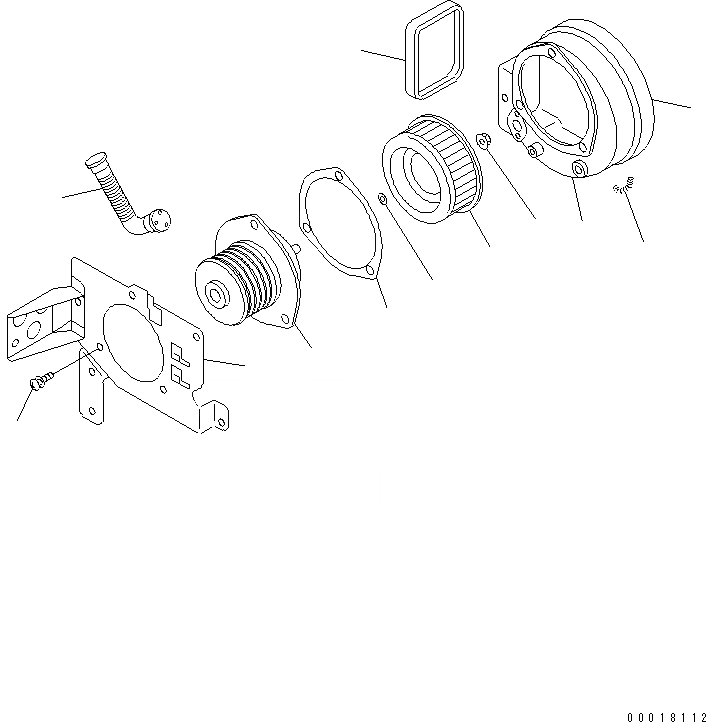 00018112