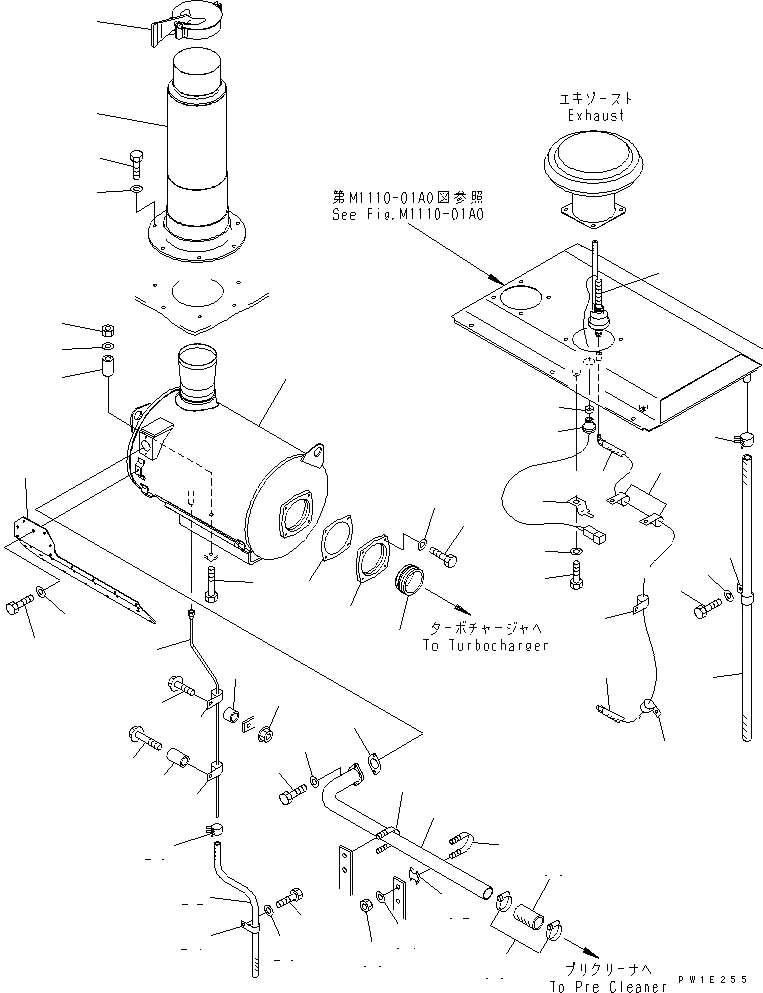 エキゾースト
Exhaust

第M1110-01A0図参照
See Fig.M1110-01A0

ターボチャージャへ
To Turbocharger

プリクリーナへ
To Pre Cleaner

PW1E255