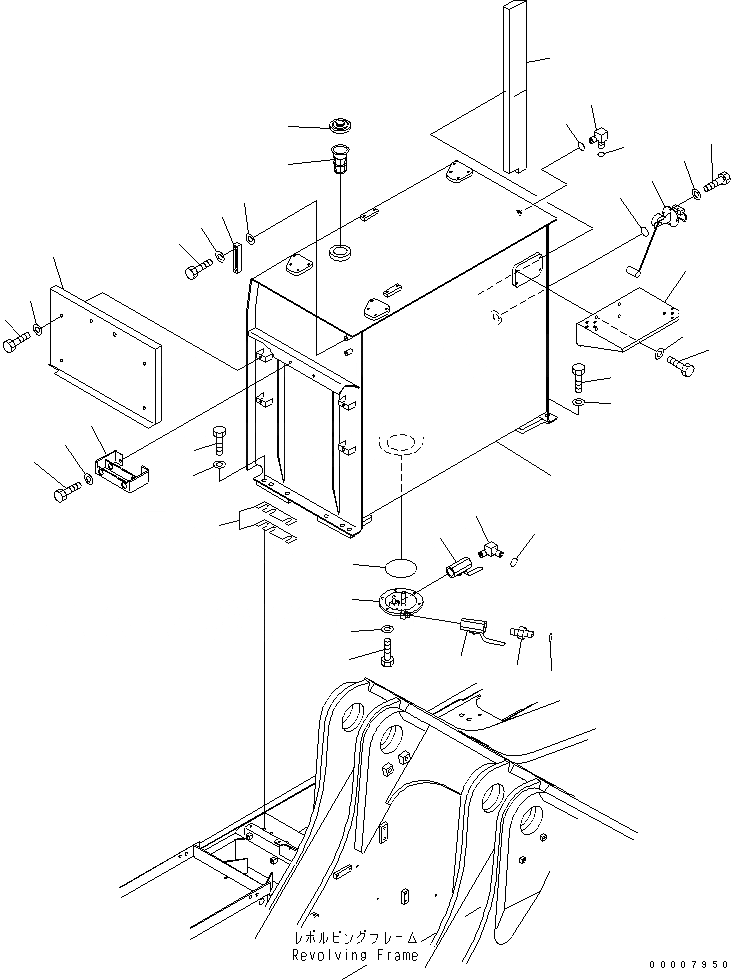 レボルビングフレーム
Revolving Frame

00007950