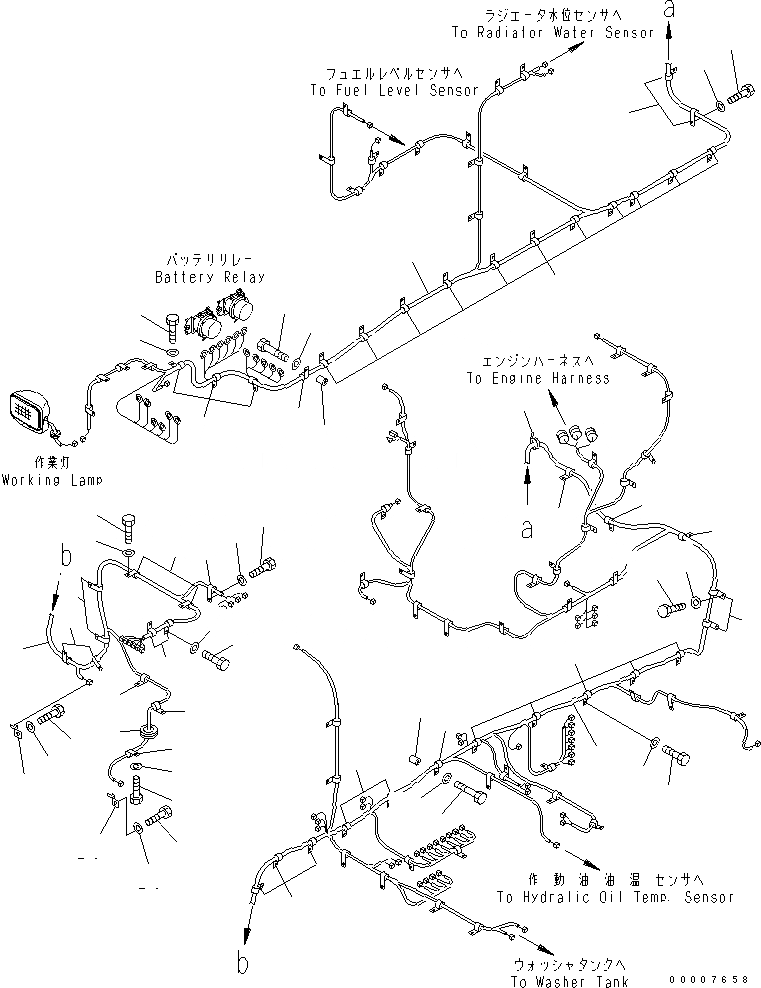 ラジエータ水位センサへ
To Radiator Water Sensor

a

フュエルレベルセンサへ
To Fuel Level Sensor

バッテリリレー
Battery Relay

エンジンハーネスへ
To Engine Harness

作業灯
Working Lamp

a

b

作動油油温センサへ
To Hydralic Oil Temp. Sensor

b

ウォッシャタンクへ
To Washer Tank

00007658