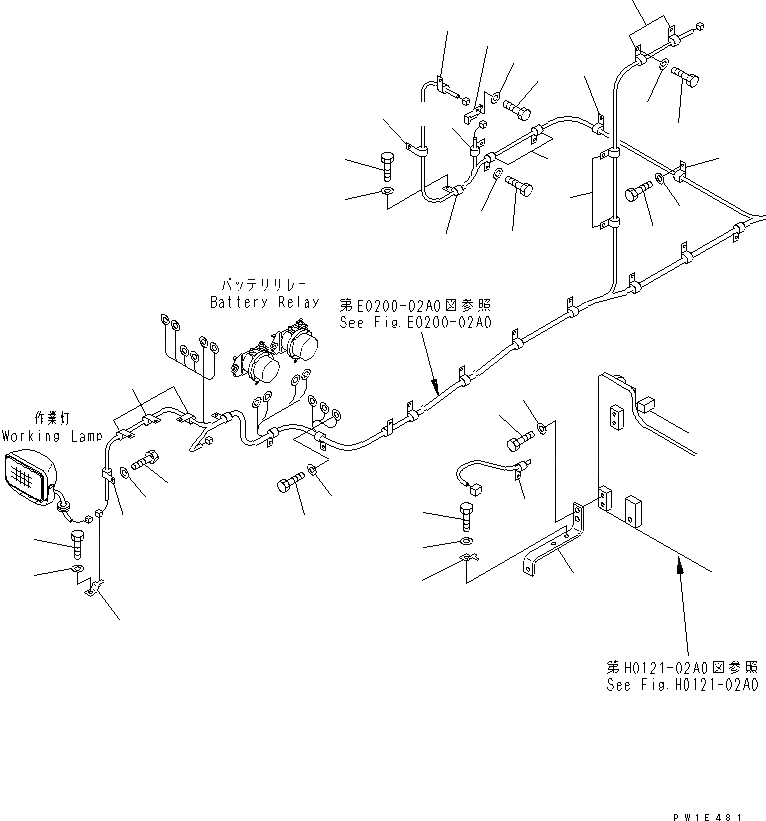 バッテリリレー
Battery Relay

第E0200-02A0図参照
See Fig.E0200-02A0

作業灯
Working Lamp

第H0121-02A0図参照
See Fig.H0121-02A0

PW1E481