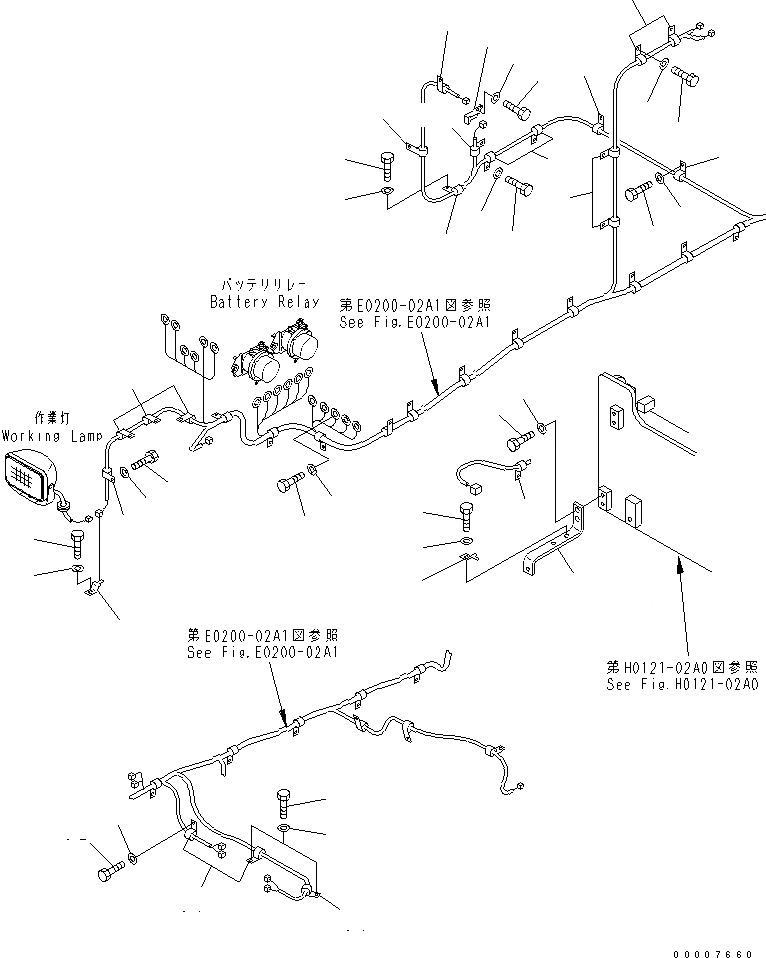 バッテリリレー
Battery Relay

第E0200-02A1図参照
See Fig.E0200-02A1

作業灯
Working Lamp

第E0200-02A1図参照
See Fig.E0200-02A1

第H0121-02A0図参照
See Fig.H0121-02A0

00007660