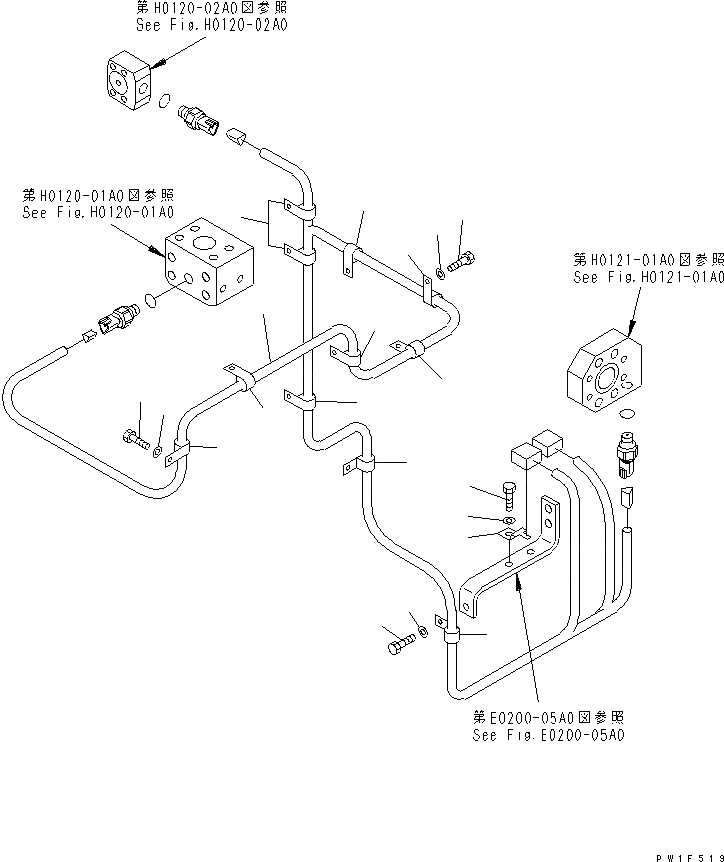 第H0120-02A0図参照
See Fig.H0120-02A0

第H0120-01A0図参照
See Fig.H0120-01A0

第H0121-01A0図参照
See Fig.H0121-01A0

第E0200-05A0図参照
See Fig.E0200-05A0

PW1F519