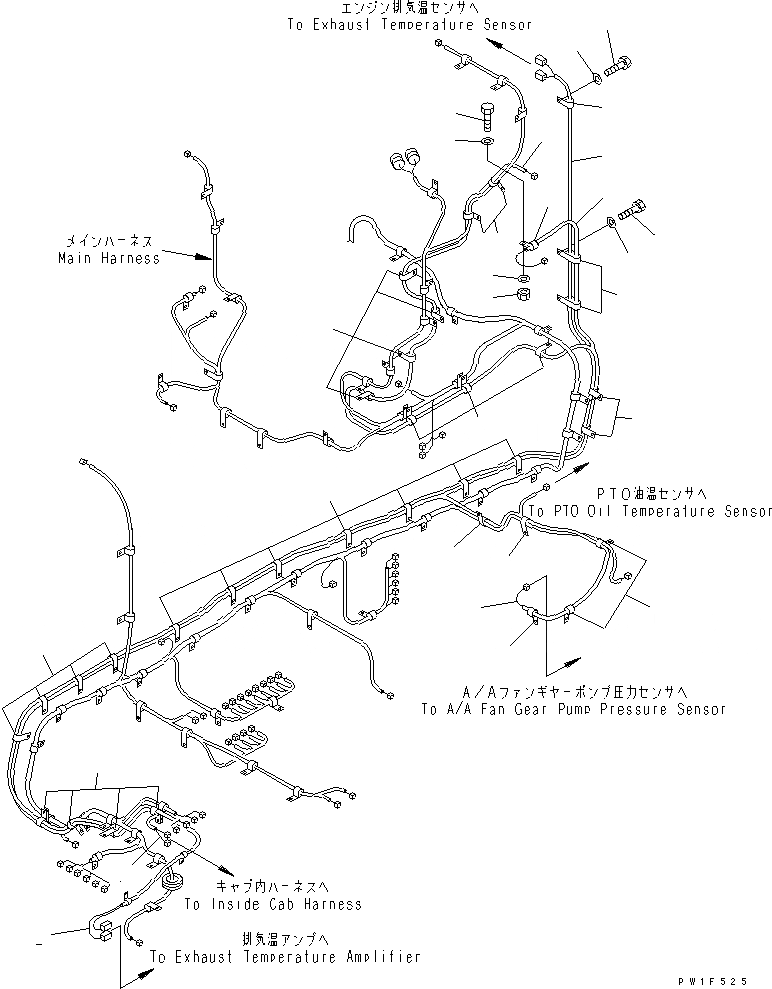 エンジン排気温センサへ
To Exhaust Temperature Sensor

メインハーネス
Main Harness

PTO油温センサへ
To PTO Oil Temperature Sensor

A/Aファンギヤーポンプ圧力センサへ
To A/A Fan Gear Pump Pressure Sensor

キャブ内ハーネスへ
To Inside Cab Harness

排気温アンプへ
To Exhaust Temperature Amplifier

PW1F525