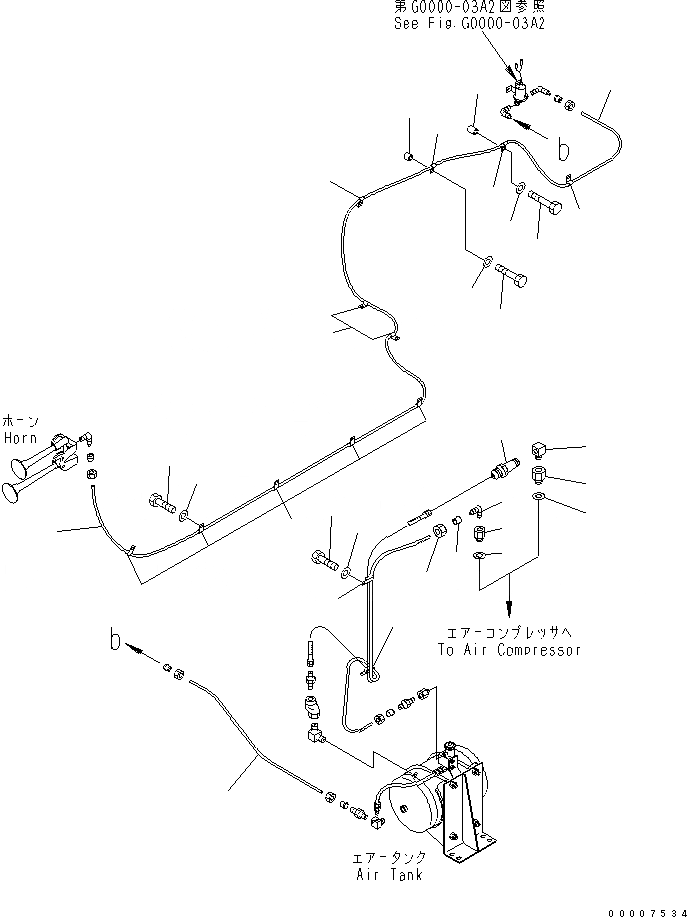 第G0000-03A2図参照
See Fig.G0000-03A2

b

ホーン
Horn

エアーコンプレッサへ
To Air Compressor

b

エアータンク
Air Tank

00007534