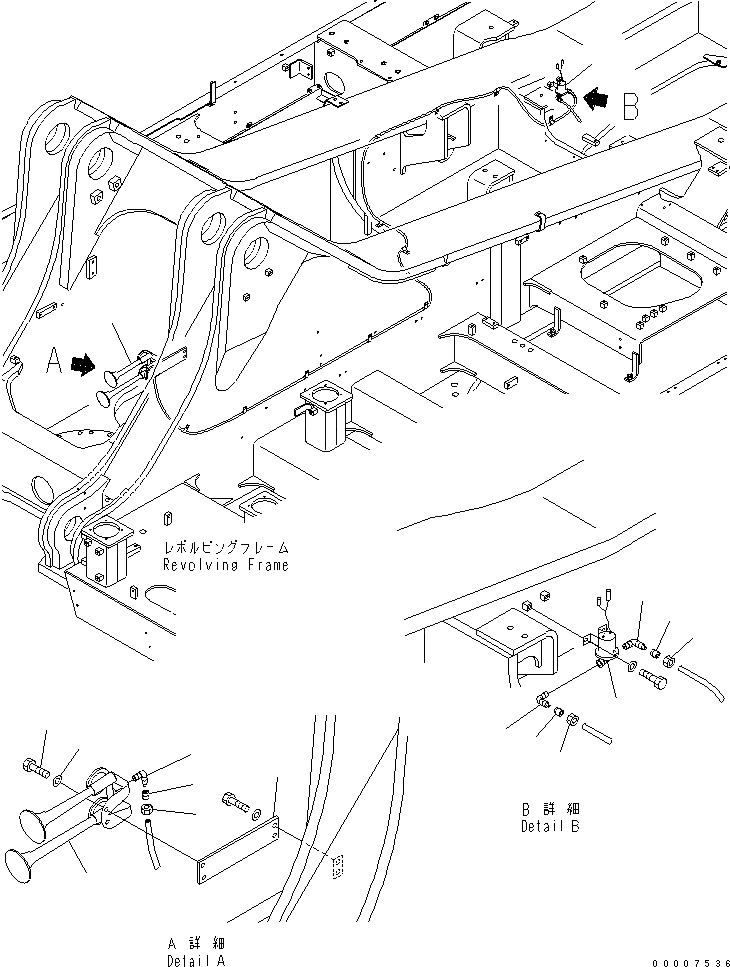 B

A

レボルビングフレーム
Revolving Frame

B 詳 細
Detail B

A 詳 細
Detail A

00007536