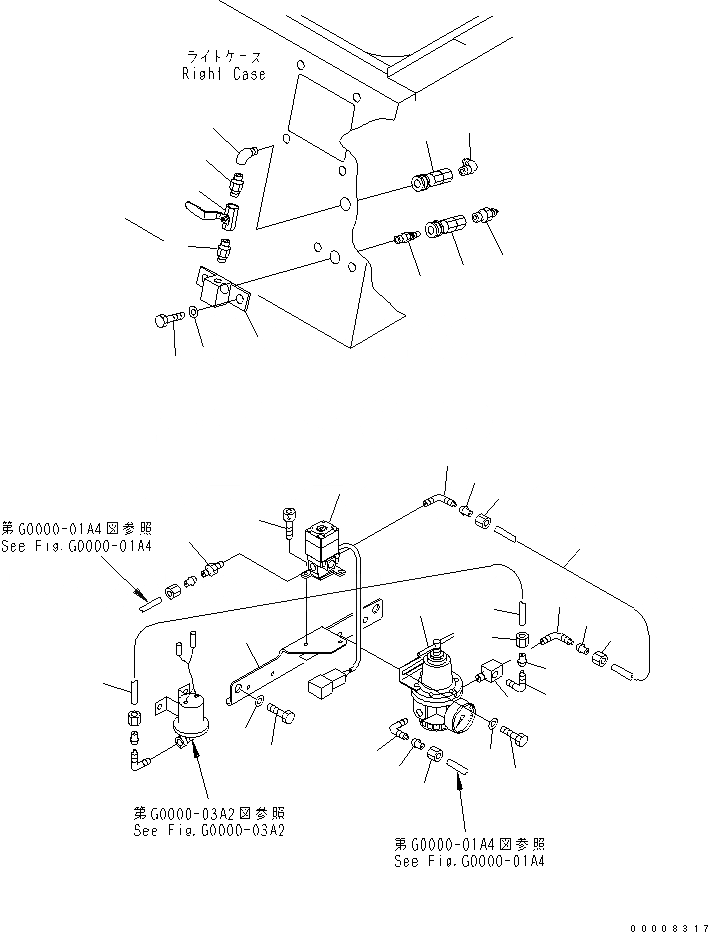 ライトケース
Right Case

第G0000-01A4図参照
See Fig.G0000-01A4

第G0000-03A2図参照
See Fig.G0000-03A2

第G0000-01A4図参照
See Fig.G0000-01A4

00008317