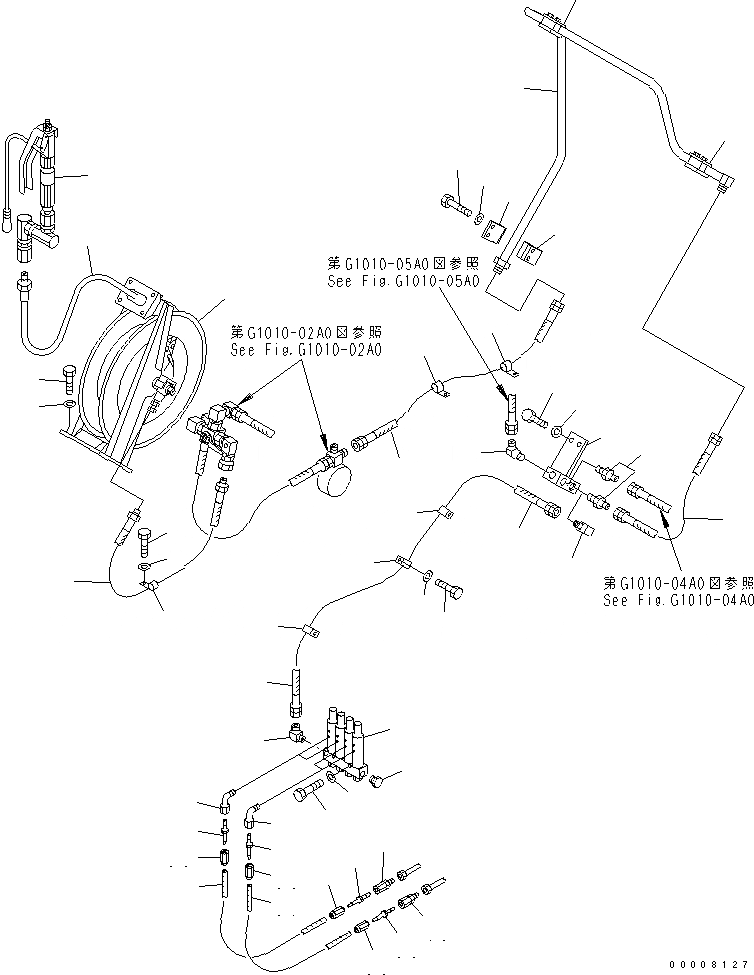 第G1010-05A0図参照
See Fig.G1010-05A0

第G1010-02A0図参照
See Fig.G1010-02A0

第G1010-04A0図参照
See Fig.G1010-04A0

00008127